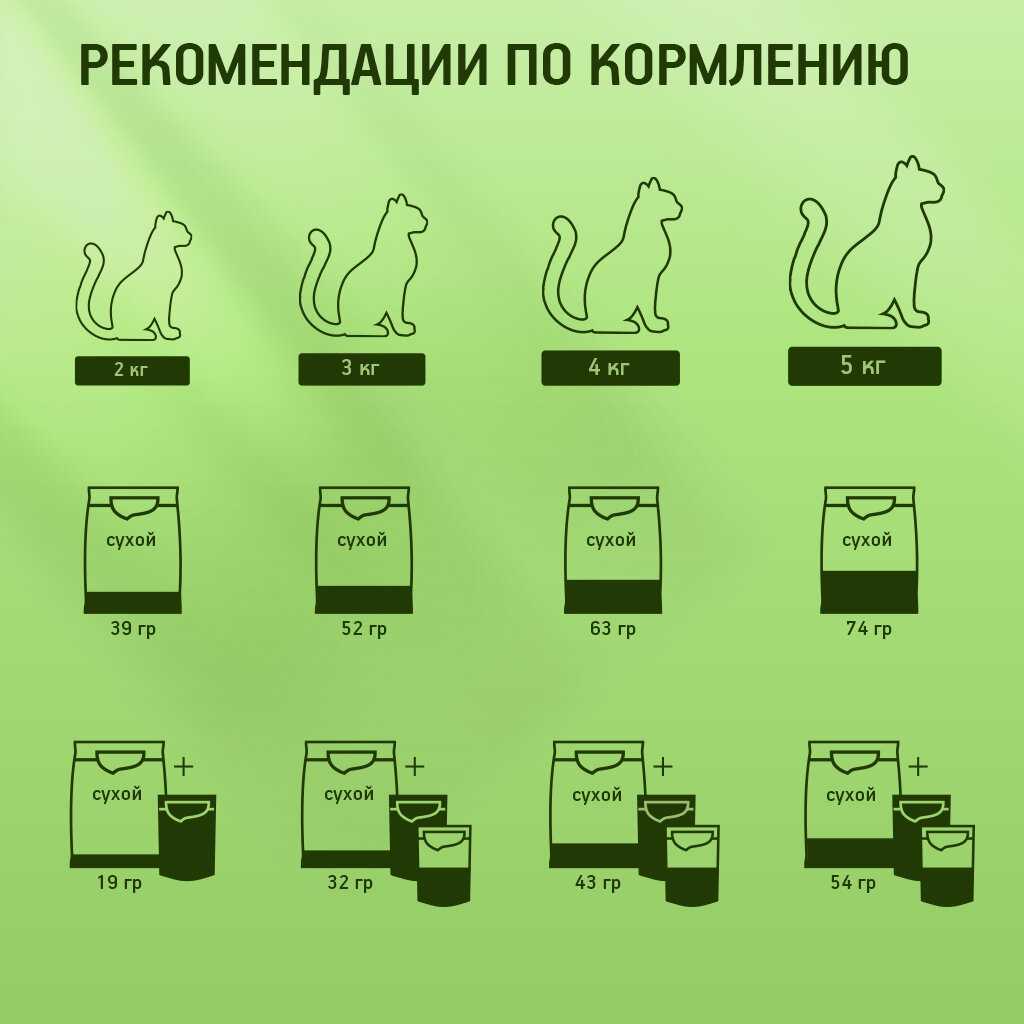 РЕКОМЕНДАЦИИ ПО КОРМЛЕНИЮ

2 кг
3 кг
4 кг
5 кг

сухой
39 гр
сухой
52 гр
сухой
63 гр
сухой
74 гр

сухой
+
19 гр
сухой
+
32 гр
сухой
+
43 гр
сухой
+
54 гр