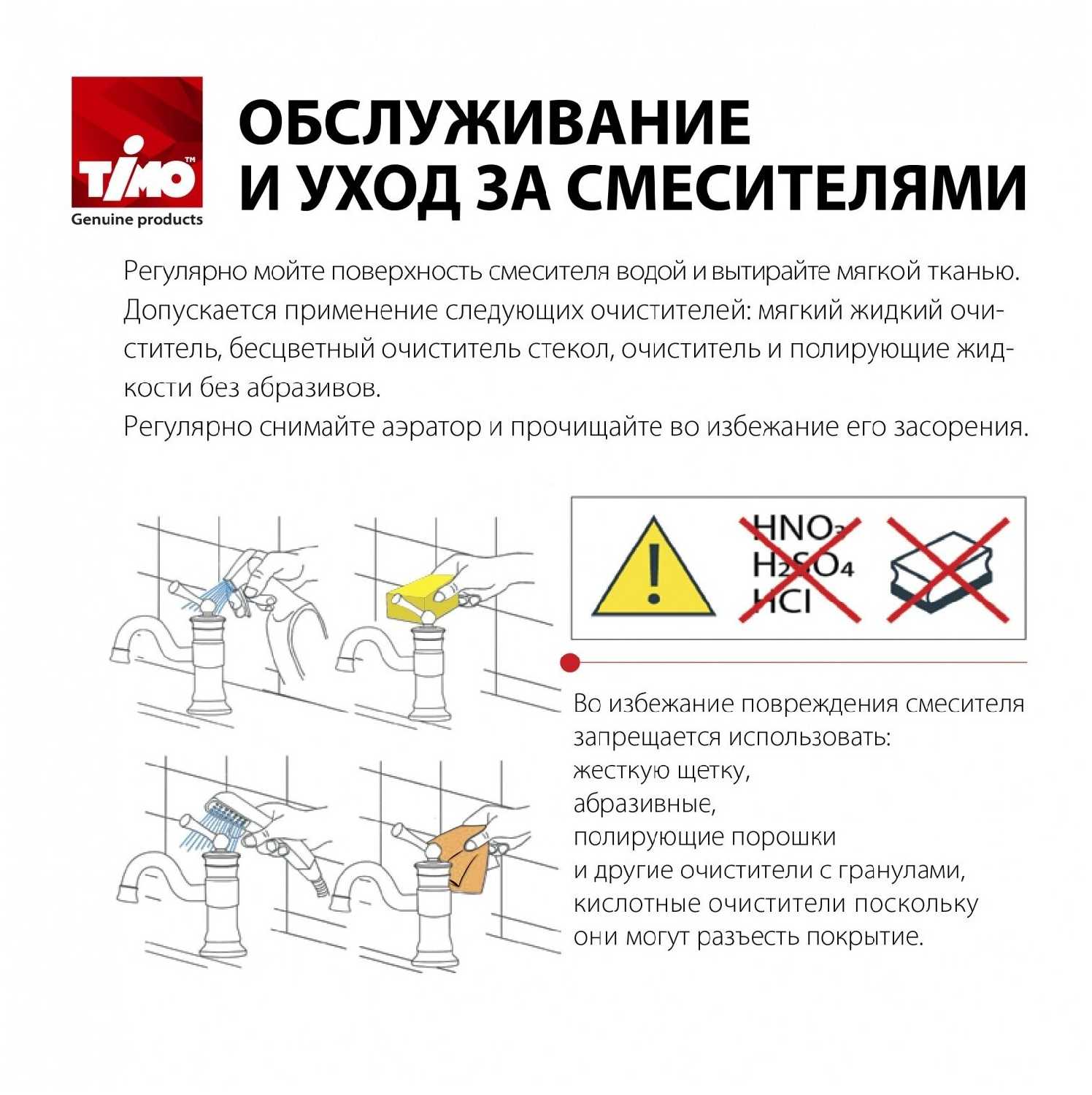 TIMO™
Genuine products

ОБСЛУЖИВАНИЕ И УХОД ЗА СМЕСИТЕЛЯМИ

Регулярно мойте поверхность смесителя водой и вытирайте мягкой тканью. Допускается применение следующих очистителей: мягкий жидкий очиститель, бесцветный очиститель стекол, очиститель и полирующие жидкости без абразивов.
Регулярно снимайте аэратор и прочищайте во избежание его засорения.

$HNO_3$
$H_2SO_4$
$HCl$

Во избежание повреждения смесителя запрещается использовать:
жесткую щетку,
абразивные,
полирующие порошки
и другие очистители с гранулами,
кислотные очистители поскольку они могут разъесть покрытие.