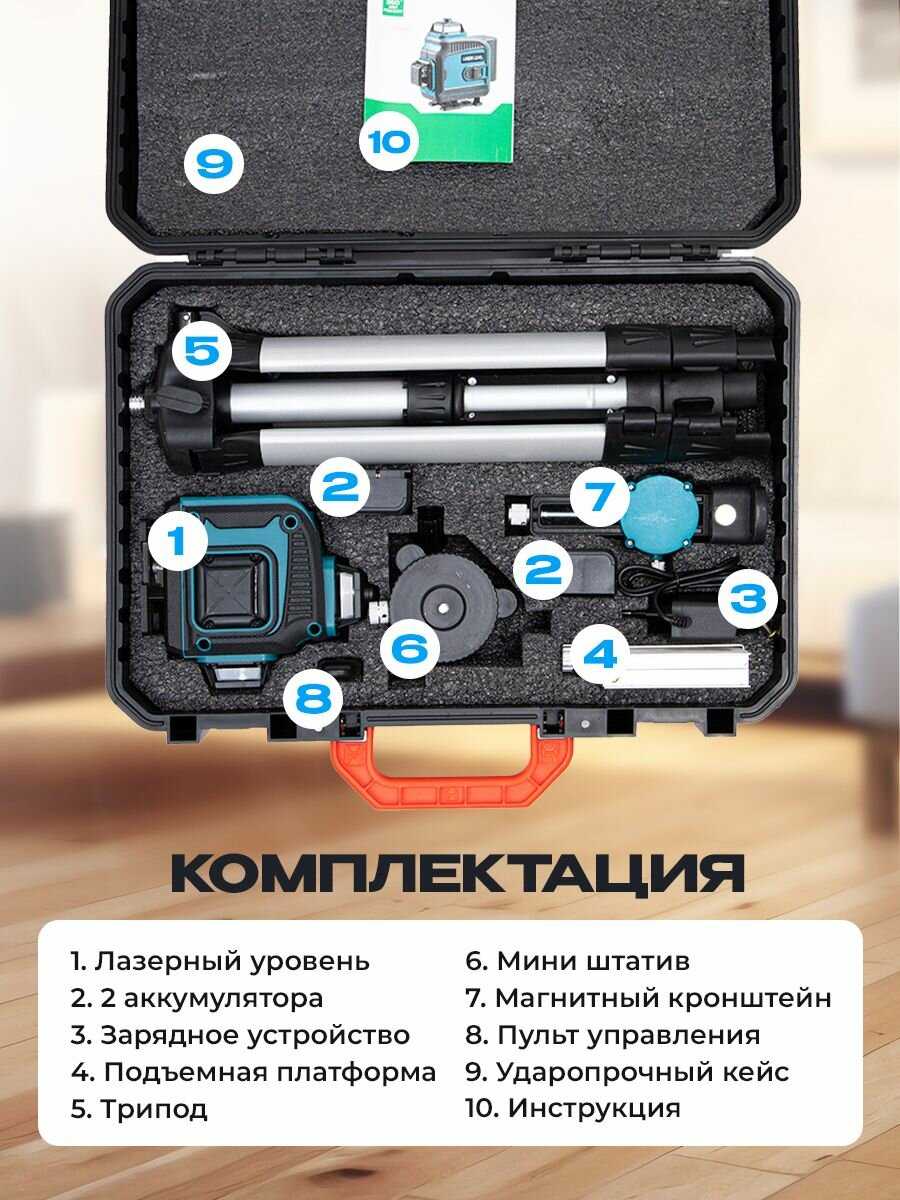 10
9
5
2
7
1
2
3
6
4
8

КОМПЛЕКТАЦИЯ

1. Лазерный уровень
2. 2 аккумулятора
3. Зарядное устройство
4. Подъемная платформа
5. Трипод

6. Мини штатив
7. Магнитный кронштейн
8. Пульт управления
9. Ударопрочный кейс
10. Инструкция