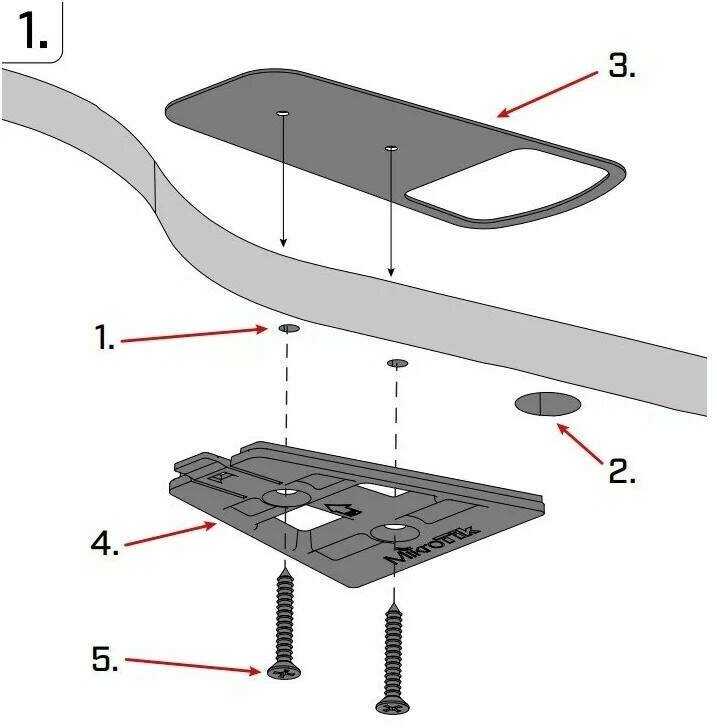 1.

3.

1.

2.

4.

MikroTik

5.