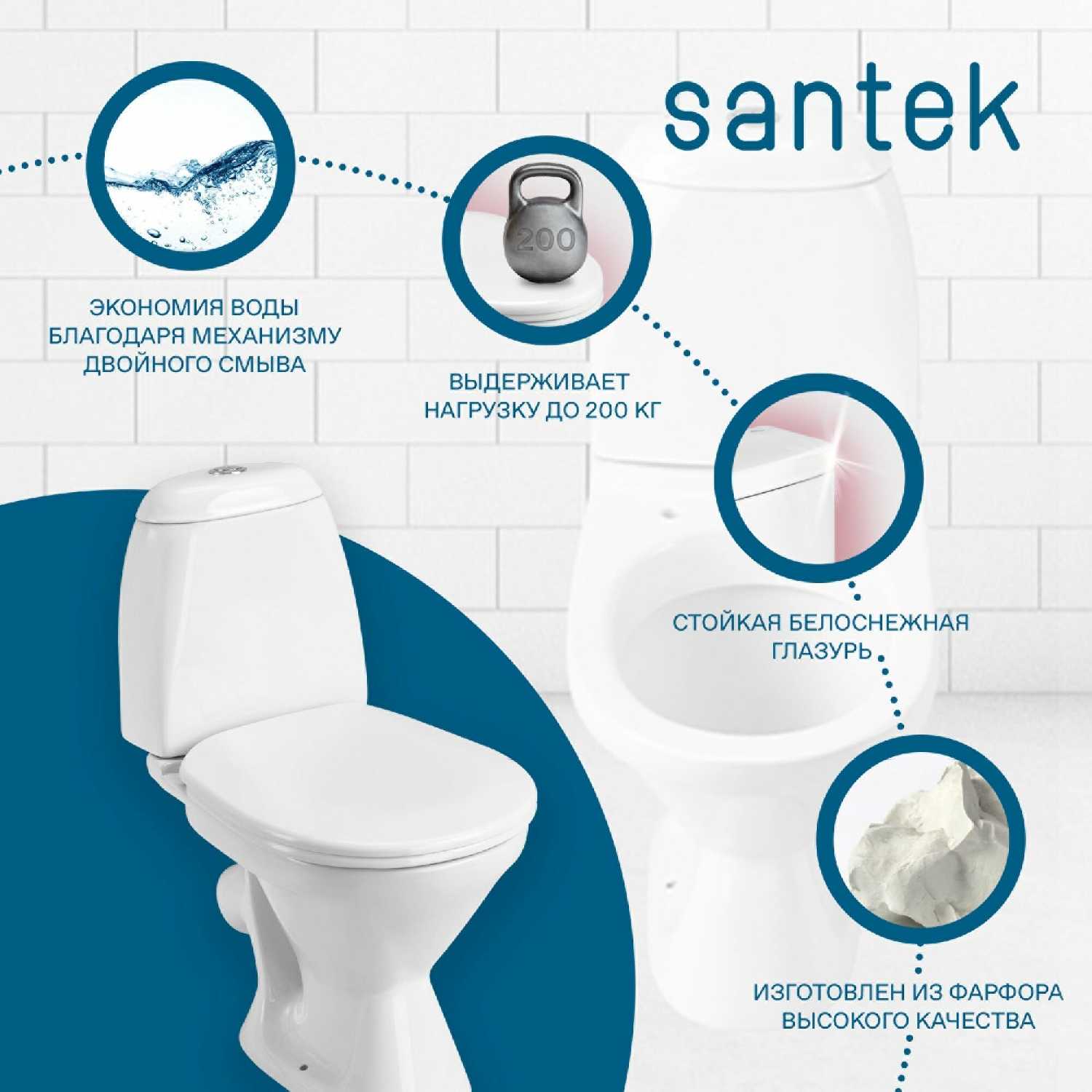 santek

ЭКОНОМИЯ ВОДЫ БЛАГОДАРЯ МЕХАНИЗМУ ДВОЙНОГО СМЫВА

200

ВЫДЕРЖИВАЕТ НАГРУЗКУ ДО 200 КГ

СТОЙКАЯ БЕЛОСНЕЖНАЯ ГЛАЗУРЬ

ИЗГОТОВЛЕН ИЗ ФАРФОРА ВЫСОКОГО КАЧЕСТВА