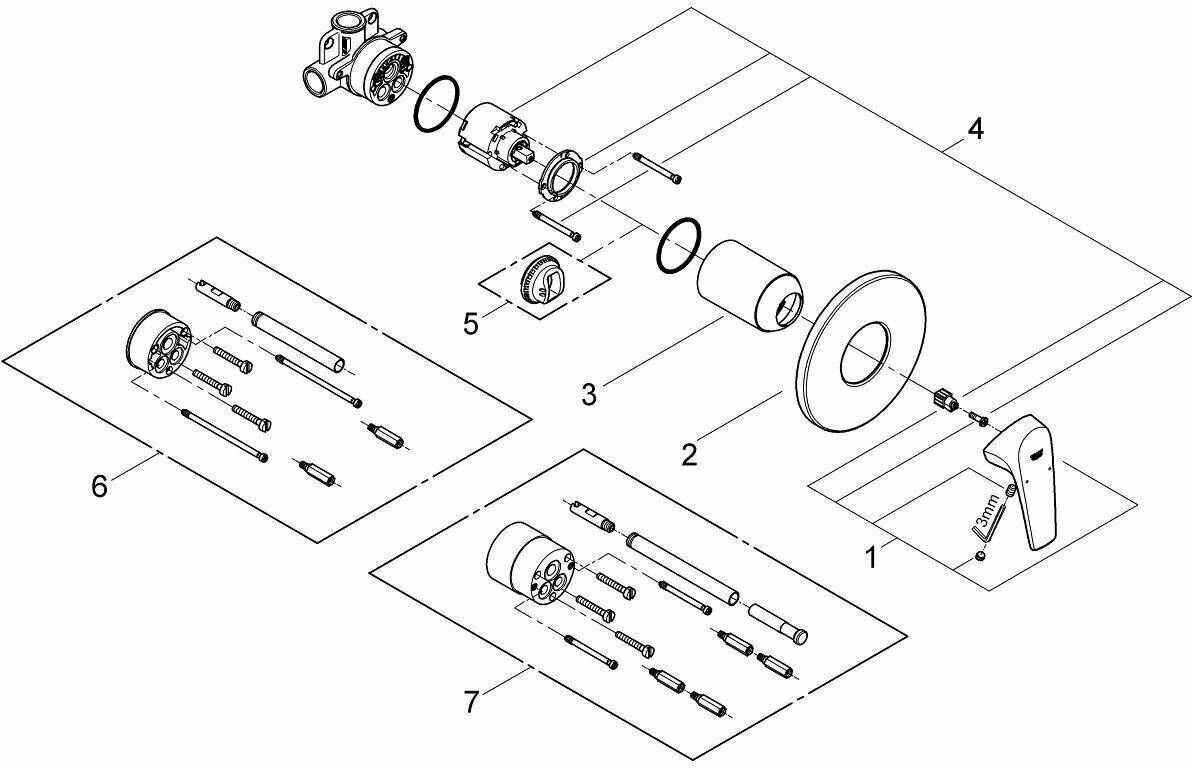 4
5
3
2
6
3mm
1
7