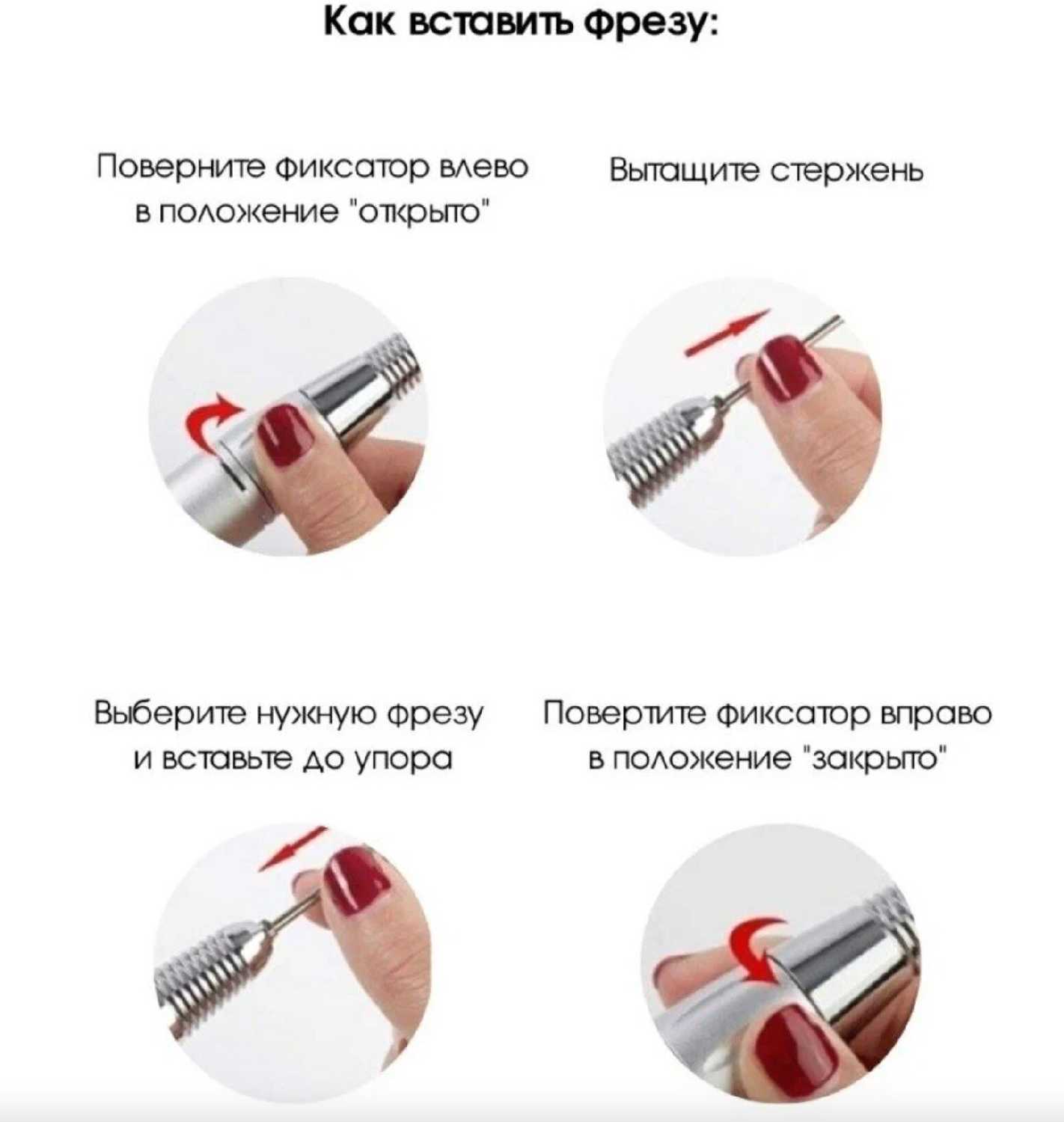 Как вставить фрезу:

Поверните фиксатор влево в положение "открыто"

Вытащите стержень

Выберите нужную фрезу и вставьте до упора

Повертите фиксатор вправо в положение "закрыто"