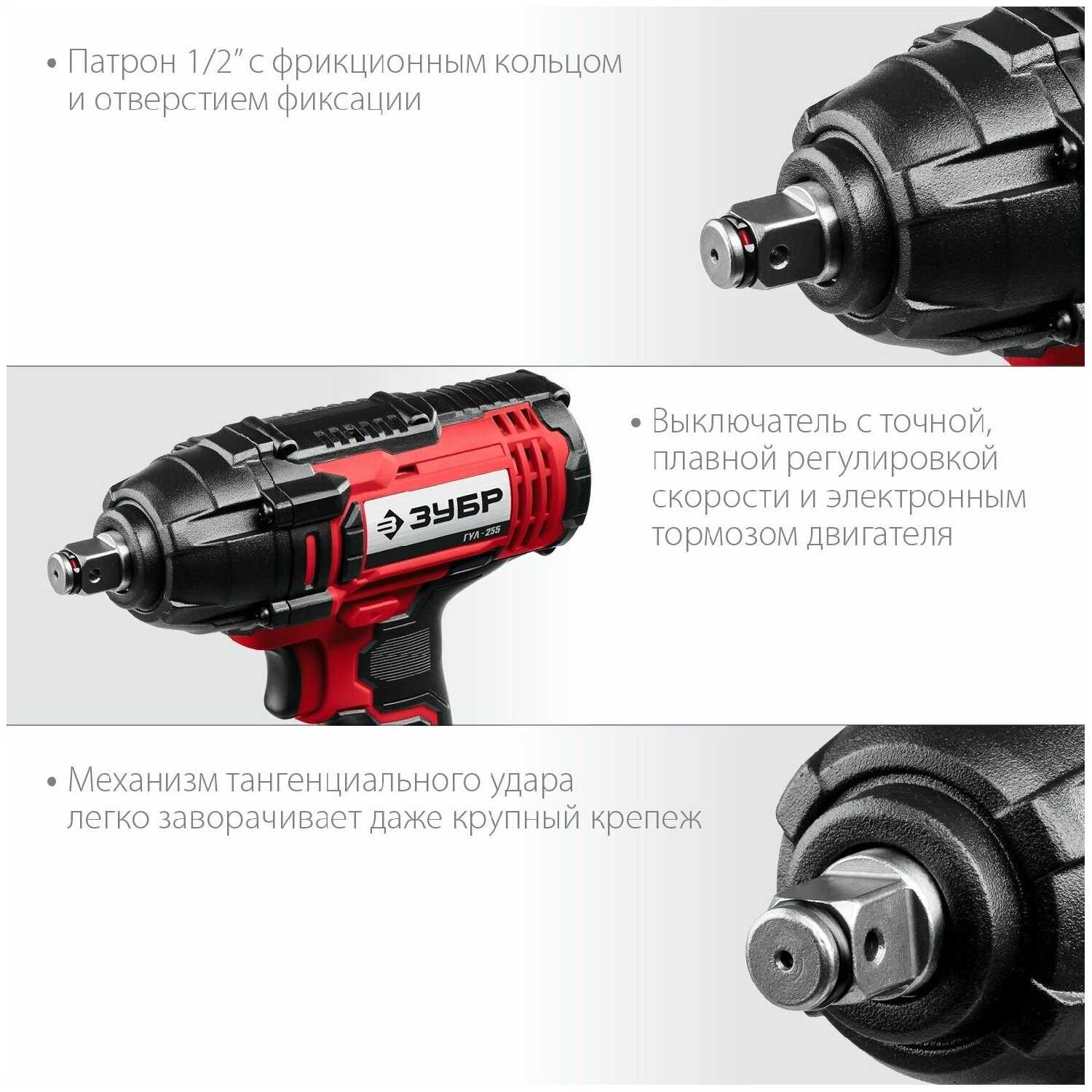 • Патрон 1/2" с фрикционным кольцом и отверстием фиксации

ЗУБР
ГУЛ-255

• Выключатель с точной, плавной регулировкой скорости и электронным тормозом двигателя

• Механизм тангенциального удара легко заворачивает даже крупный крепеж