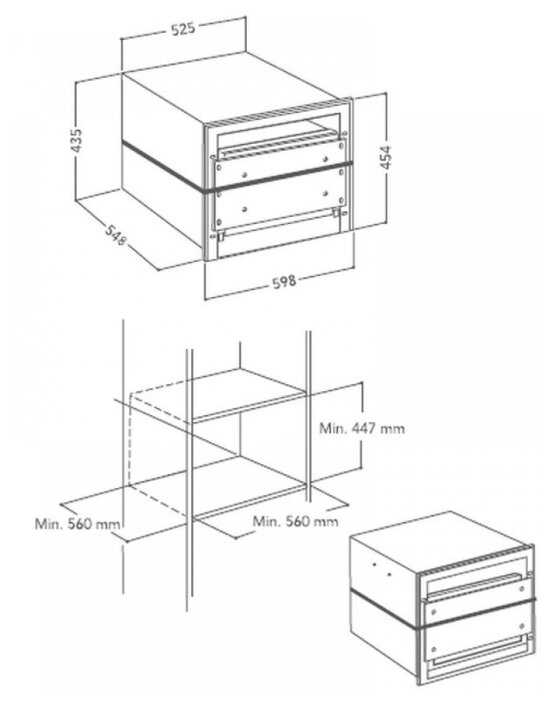 525

435

454

548

598

Min. 447 mm

Min. 560 mm

Min. 560 mm