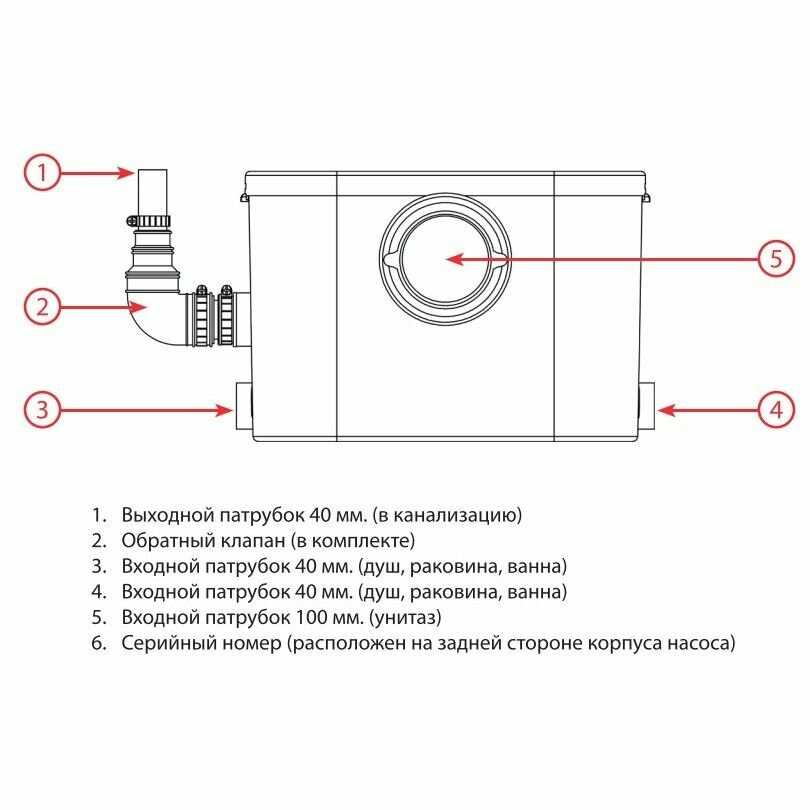 1
2
3
5
4

1. Выходной патрубок 40 мм. (в канализацию)
2. Обратный клапан (в комплекте)
3. Входной патрубок 40 мм. (душ, раковина, ванна)
4. Входной патрубок 40 мм. (душ, раковина, ванна)
5. Входной патрубок 100 мм. (унитаз)
6. Серийный номер (расположен на задней стороне корпуса насоса)