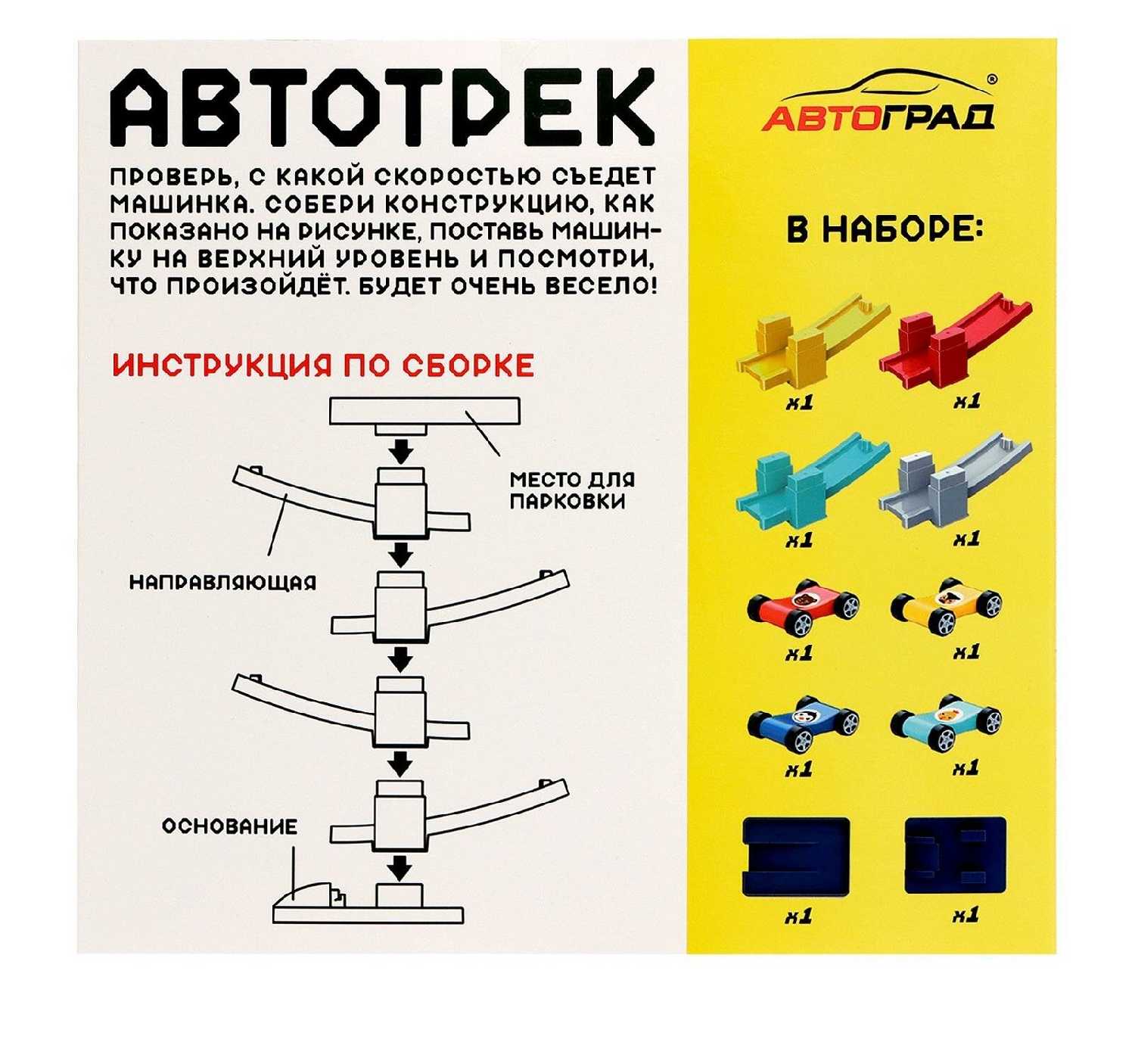 АВТОТРЕК

ПРОВЕРЬ, С КАКОЙ СКОРОСТЬЮ СЪЕДЕТ МАШИНКА. СОБЕРИ КОНСТРУКЦИЮ, КАК ПОКАЗАНО НА РИСУНКЕ, ПОСТАВЬ МАШИНКУ НА ВЕРХНИЙ УРОВЕНЬ И ПОСМОТРИ, ЧТО ПРОИЗОЙДЁТ. БУДЕТ ОЧЕНЬ ВЕСЕЛО!

ИНСТРУКЦИЯ ПО СБОРКЕ

МЕСТО ДЛЯ ПАРКОВКИ

НАПРАВЛЯЮЩАЯ

ОСНОВАНИЕ

АВТОГРАД®

В НАБОРЕ:

x1 x1

x1 x1

x1 x1

x1 x1

x1 x1