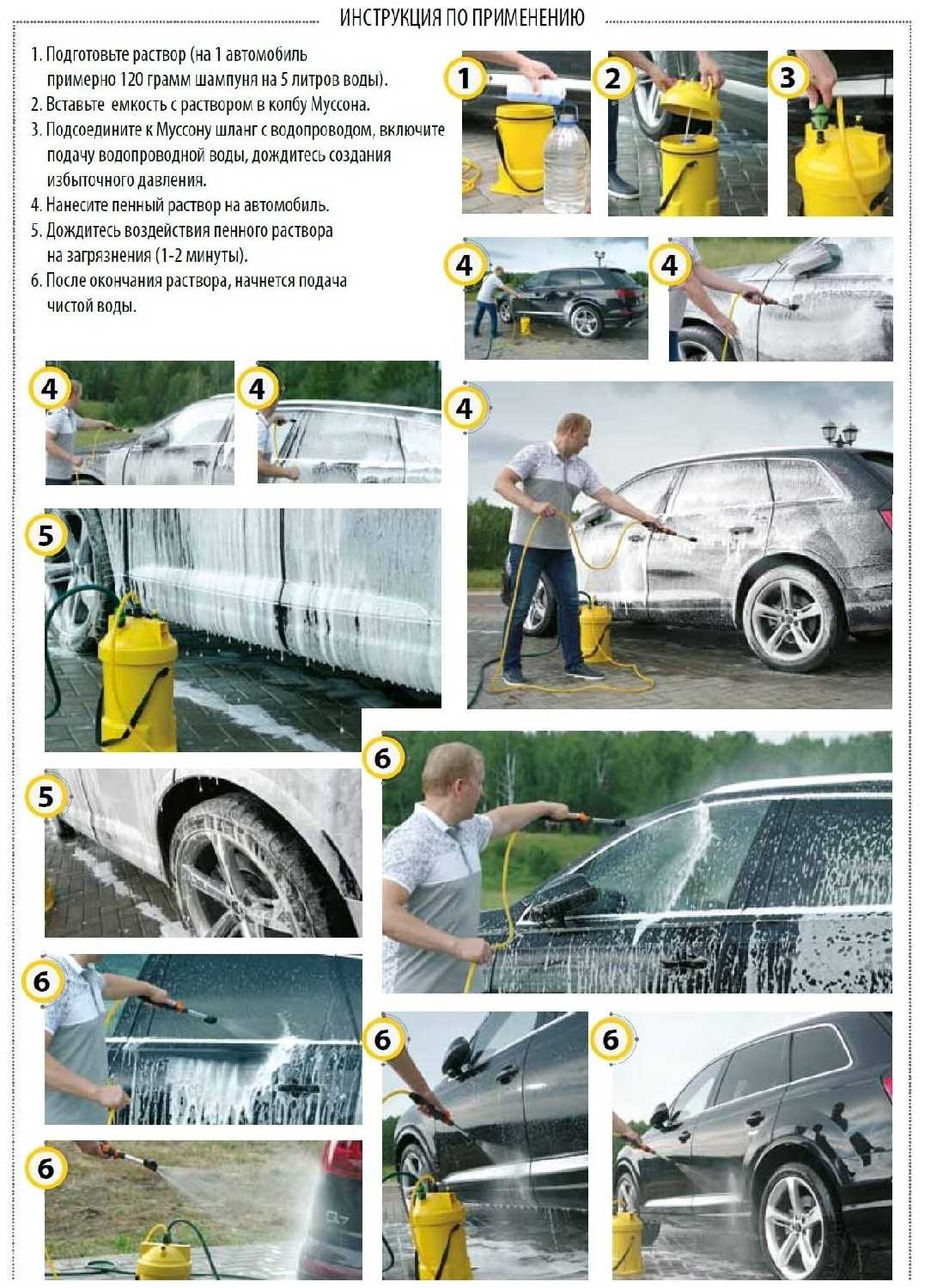 ИНСТРУКЦИЯ ПО ПРИМЕНЕНИЮ

1. Подготовьте раствор (на 1 автомобиль примерно 120 грамм шампуня на 5 литров воды).
2. Вставьте емкость с раствором в колбу Муссона.
3. Подсоедините к Муссону шланг с водопроводом, включите подачу водопроводной воды, дождитесь создания избыточного давления.
4. Нанесите пенный раствор на автомобиль.
5. Дождитесь воздействия пенного раствора на загрязнения (1-2 минуты).
6. После окончания раствора, начнется подача чистой воды.

1
2
3
4
4
4
4
4
5
5
6
6
6
6
6
Q7