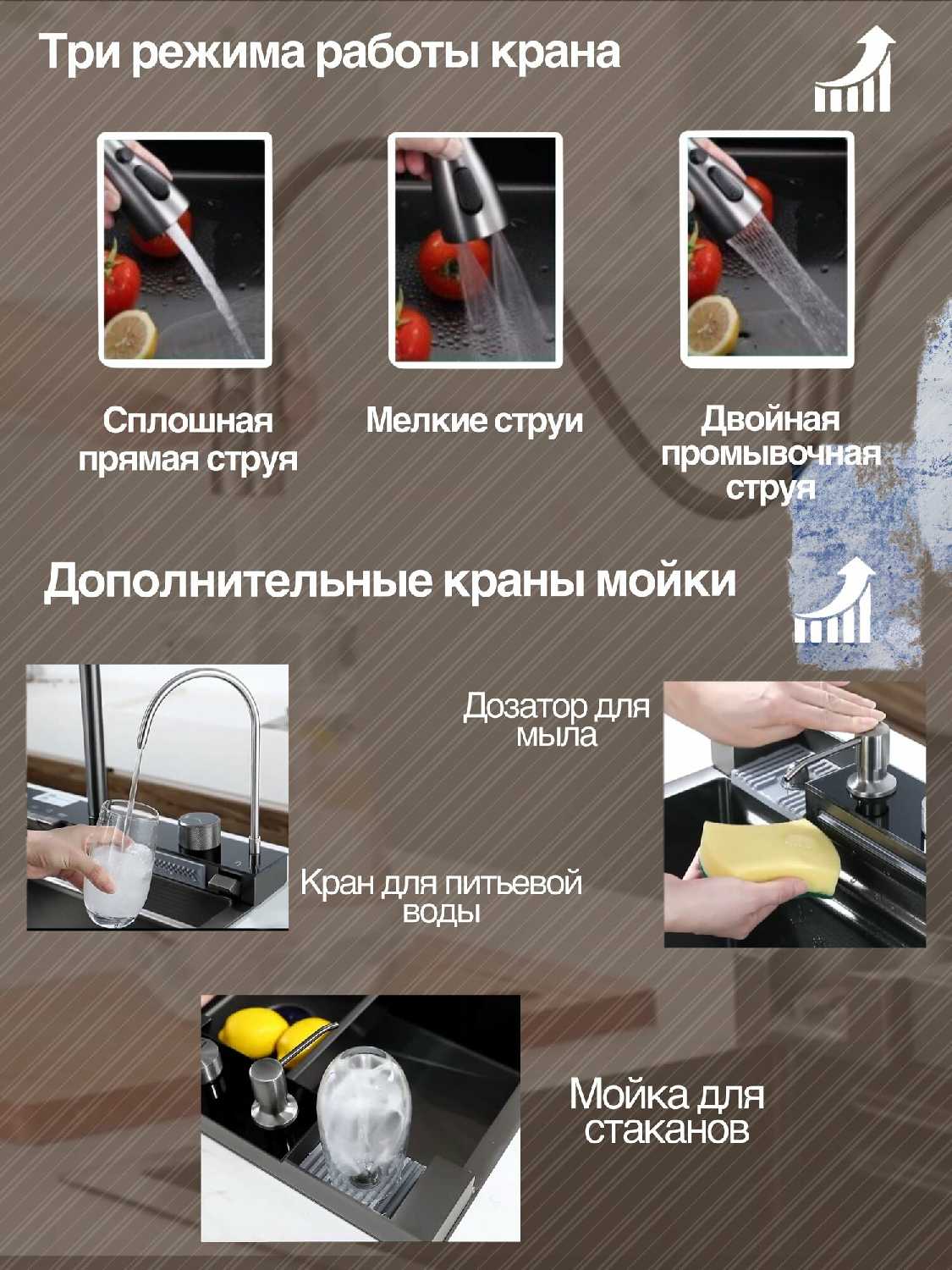 Три режима работы крана

Сплошная прямая струя

Мелкие струи

Двойная промывочная струя

Дополнительные краны мойки

Дозатор для мыла

Кран для питьевой воды

Мойка для стаканов