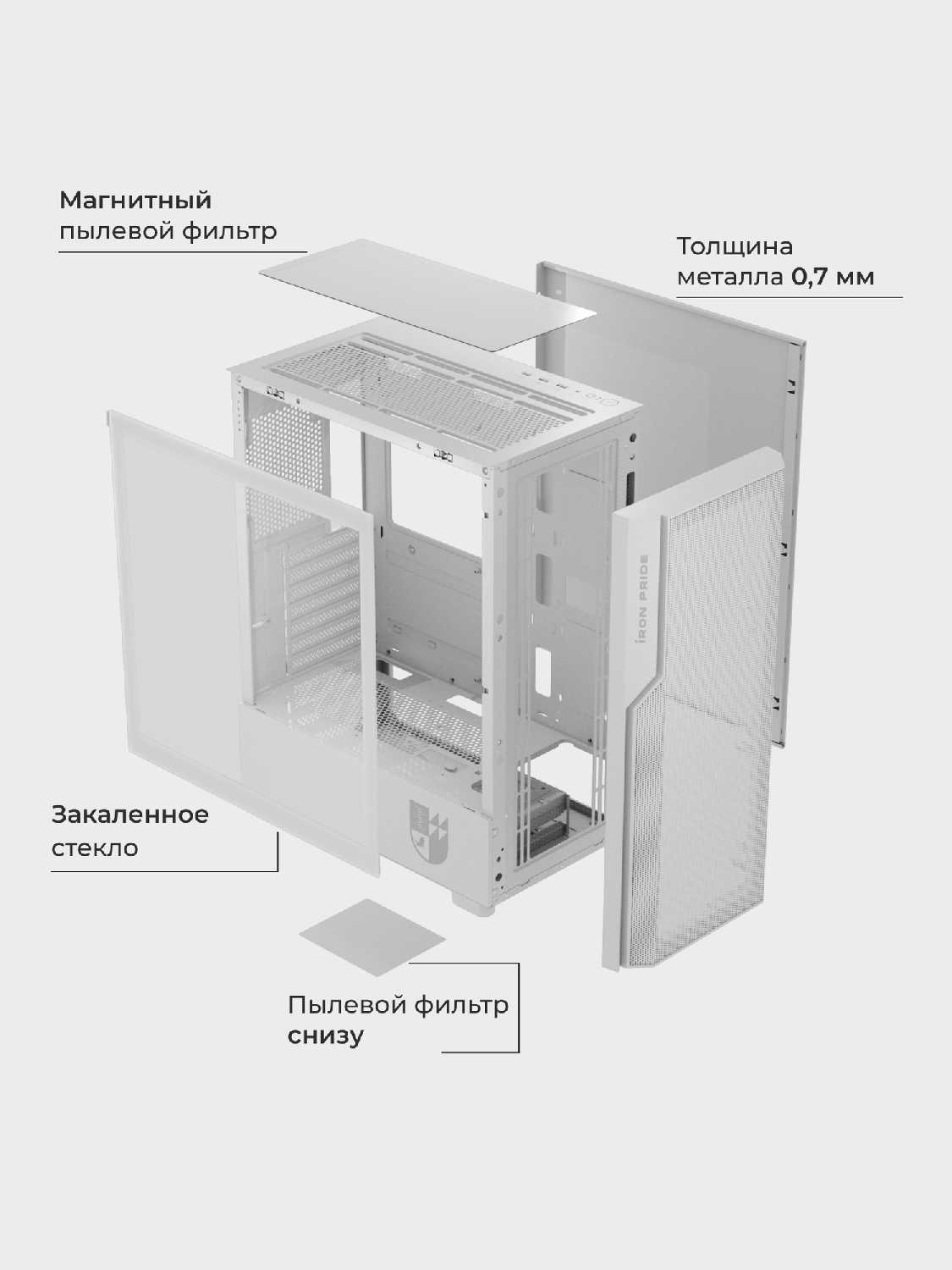 Магнитный
пылевой фильтр

Толщина
металла 0,7 мм

IRON PRIDE

Закаленное
стекло

Пылевой фильтр
снизу