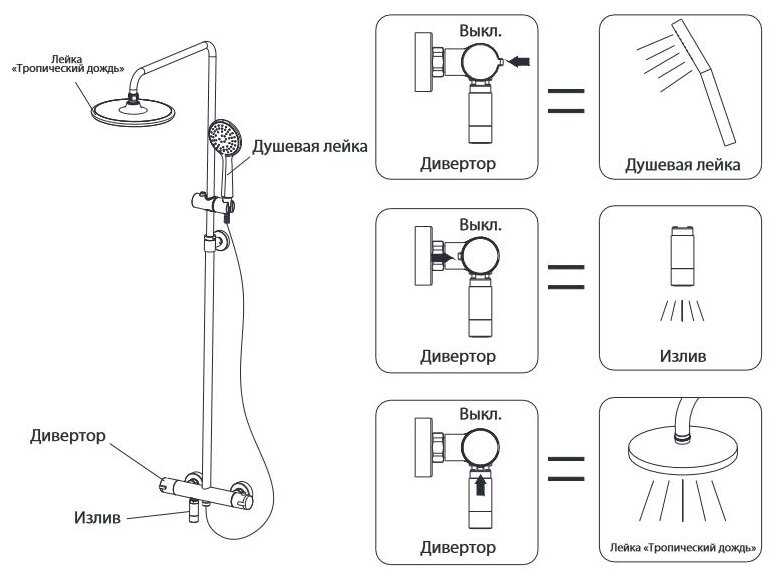 Лейка «Тропический дождь»

Душевая лейка

Дивертор

Излив

Выкл.

Дивертор

Душевая лейка

Выкл.

Дивертор

Излив

Выкл.

Дивертор

Лейка «Тропический дождь»