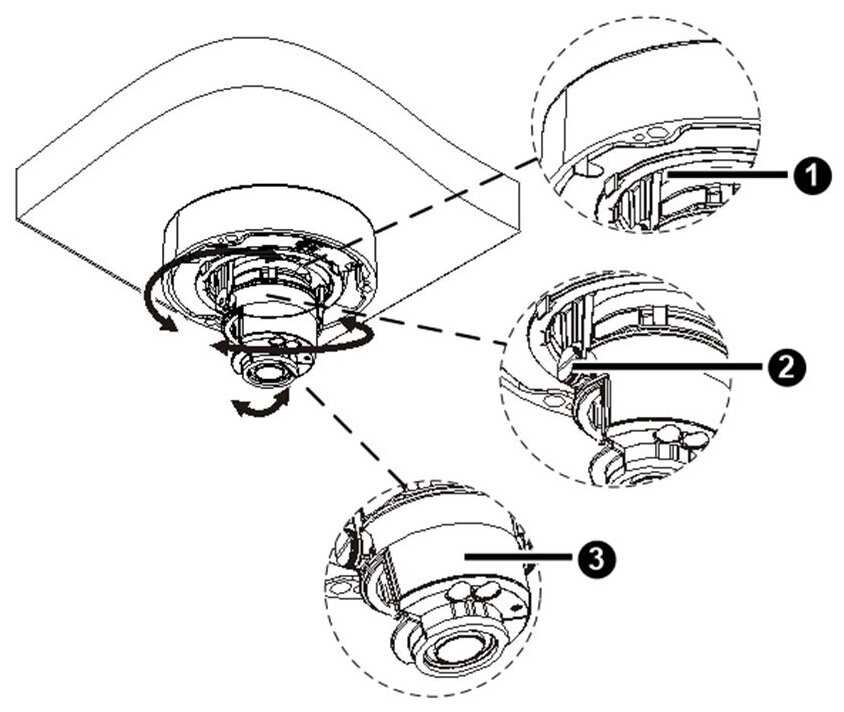 1
2
3