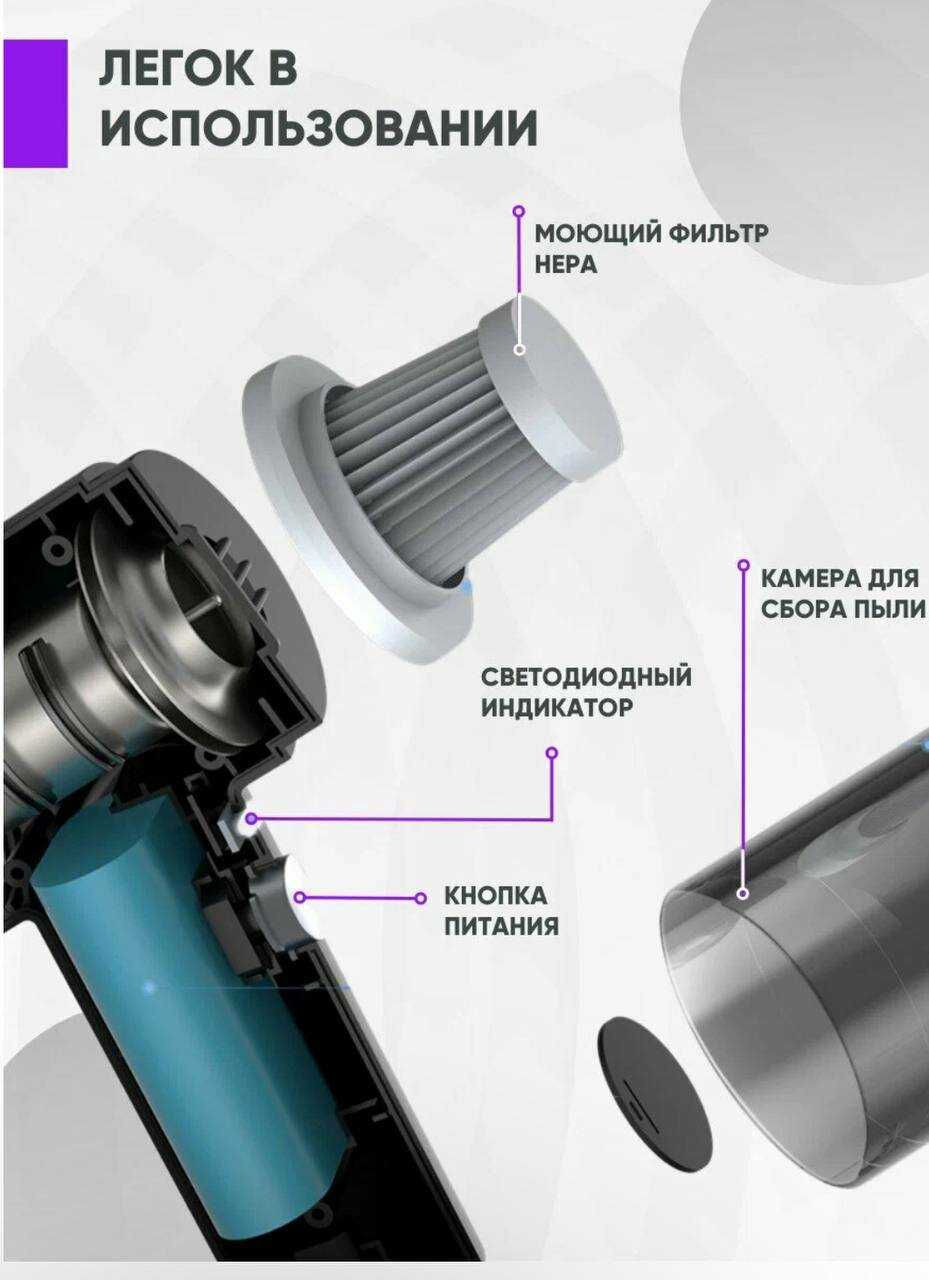 ЛЕГОК В ИСПОЛЬЗОВАНИИ

МОЮЩИЙ ФИЛЬТР HEPA

КАМЕРА ДЛЯ СБОРА ПЫЛИ

СВЕТОДИОДНЫЙ ИНДИКАТОР

КНОПКА ПИТАНИЯ