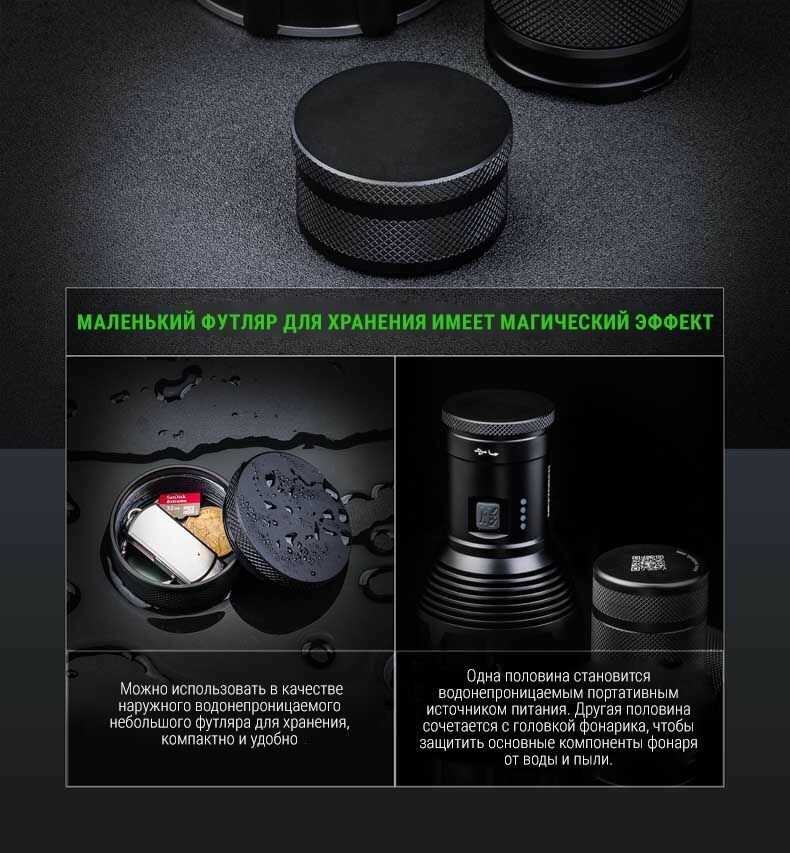 МАЛЕНЬКИЙ ФУТЛЯР ДЛЯ ХРАНЕНИЯ ИМЕЕТ МАГИЧЕСКИЙ ЭФФЕКТ

SanDisk

Можно использовать в качестве наружного водонепроницаемого небольшого футляра для хранения, компактно и удобно

Одна половина становится водонепроницаемым портативным источником питания. Другая половина сочетается с головкой фонарика, чтобы защитить основные компоненты фонаря от воды и пыли.