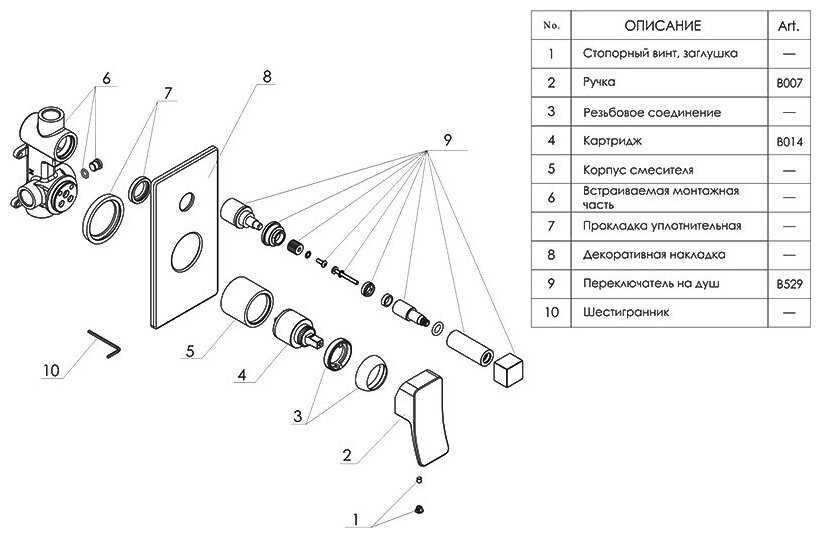 6 7 8 9

10 5 4 3 2 1

| No. | ОПИСАНИЕ | Art. |
|---|---|---|
| 1 | Стопорный винт, заглушка | — |
| 2 | Ручка | B007 |
| 3 | Резьбовое соединение | — |
| 4 | Картридж | B014 |
| 5 | Корпус смесителя | — |
| 6 | Встраиваемая монтажная часть | — |
| 7 | Прокладка уплотнительная | — |
| 8 | Декоративная накладка | — |
| 9 | Переключатель на душ | B529 |
| 10 | Шестигранник | — |