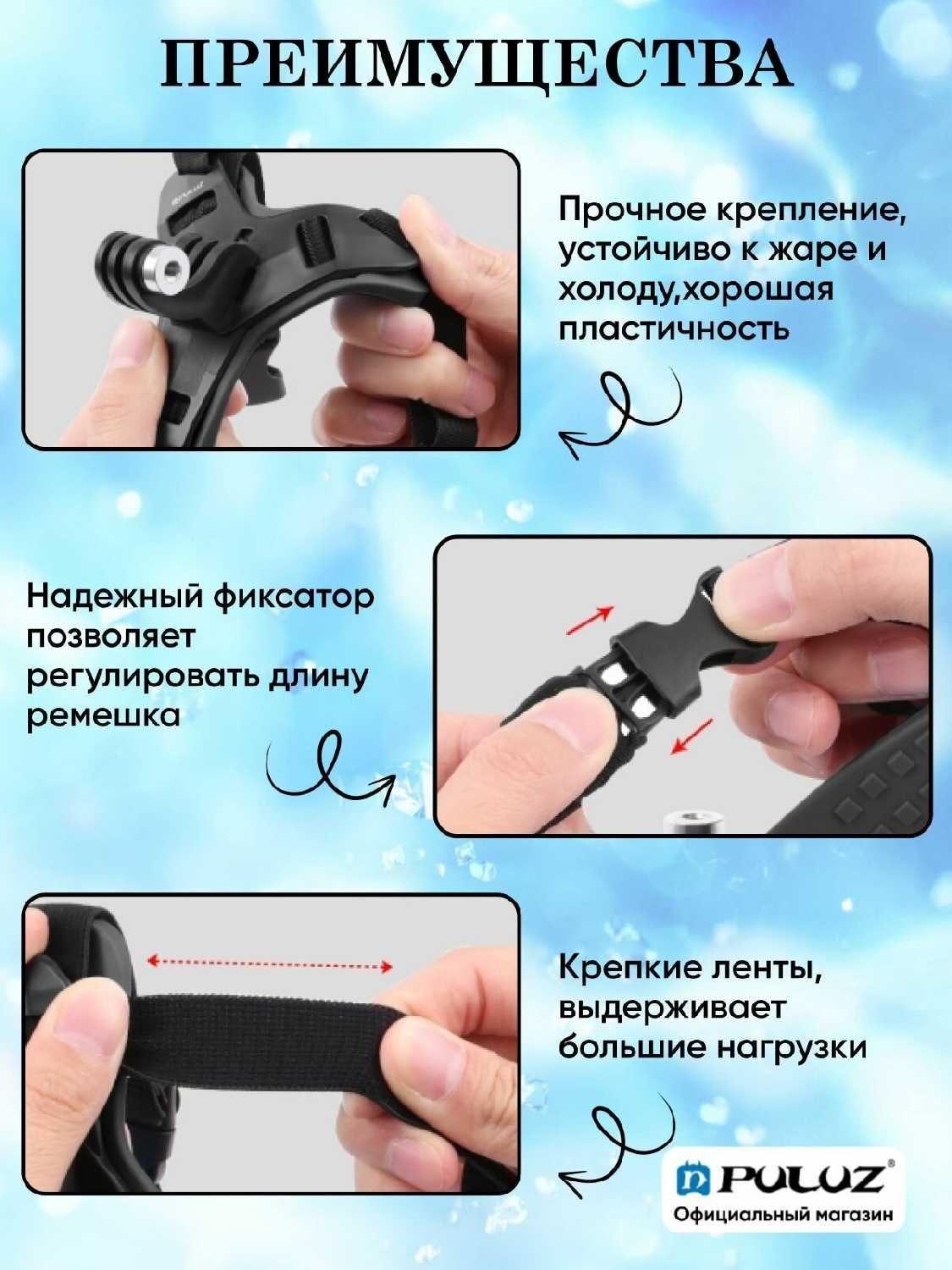 ПРЕИМУЩЕСТВА

Прочное крепление, устойчиво к жаре и холоду,хорошая пластичность

Надежный фиксатор позволяет регулировать длину ремешка

Крепкие ленты, выдерживает большие нагрузки

PULUZ®
Официальный магазин