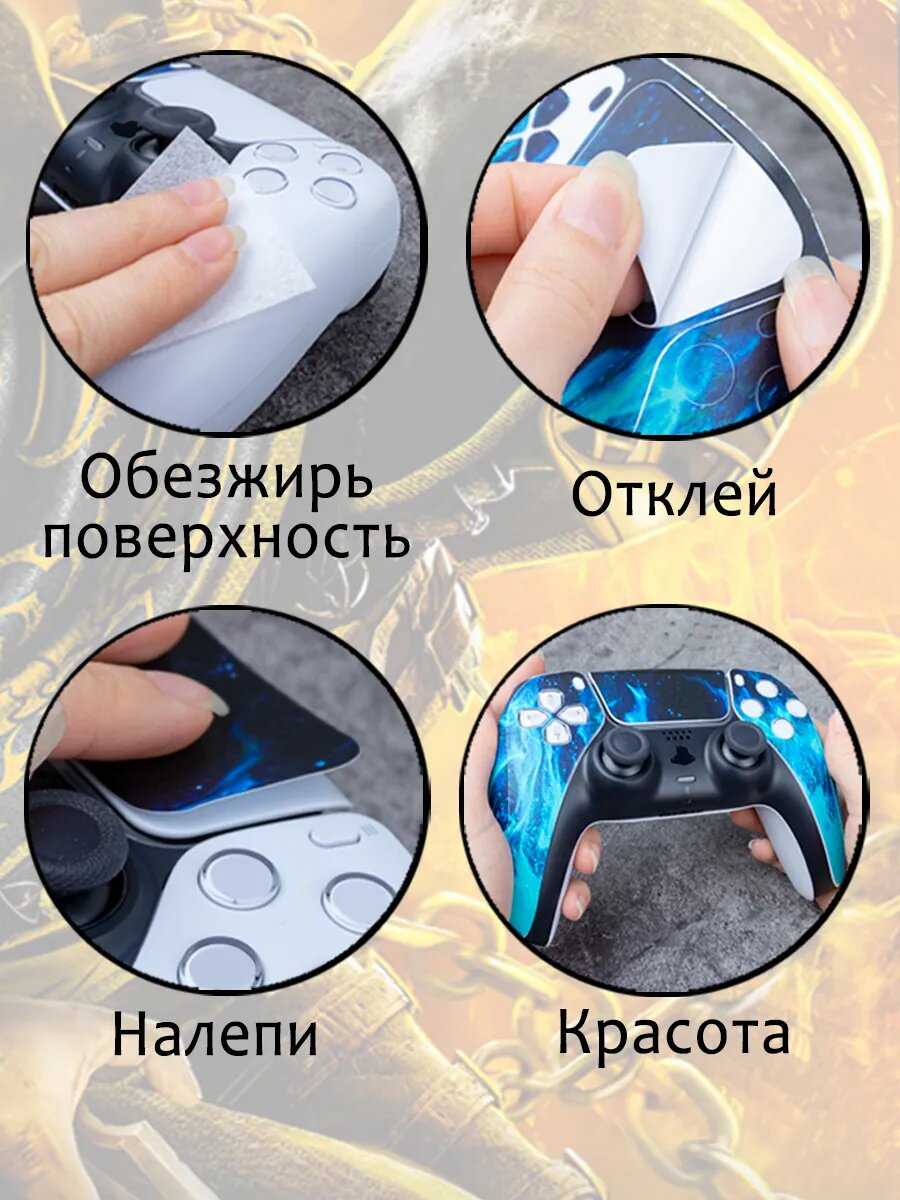 Обезжирь поверхность

Отклей

Налепи

Красота