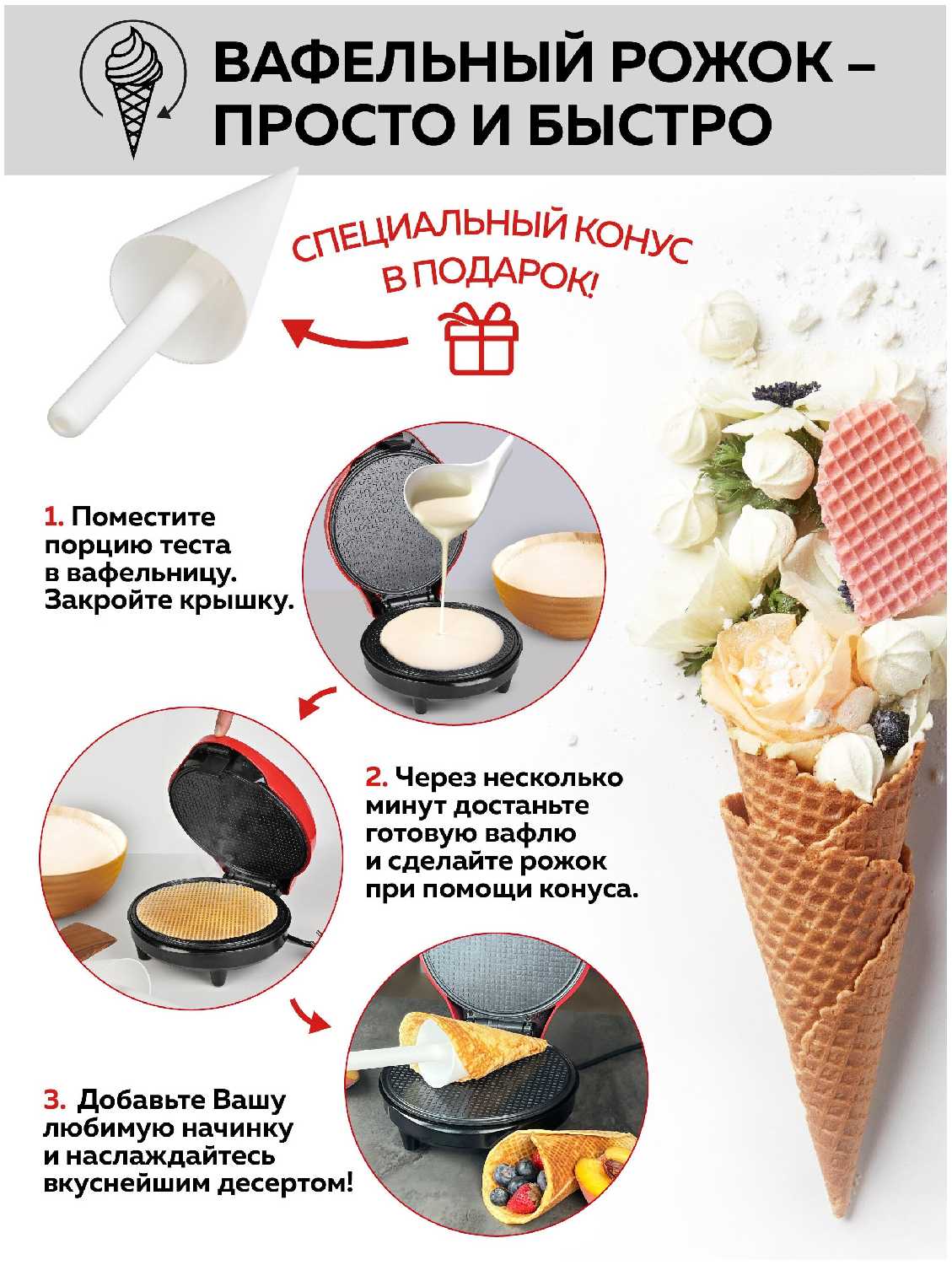 ВАФЕЛЬНЫЙ РОЖОК – ПРОСТО И БЫСТРО

СПЕЦИАЛЬНЫЙ КОНУС В ПОДАРОК!

1. Поместите порцию теста в вафельницу. Закройте крышку.

2. Через несколько минут достаньте готовую вафлю и сделайте рожок при помощи конуса.

3. Добавьте Вашу любимую начинку и наслаждайтесь вкуснейшим десертом!