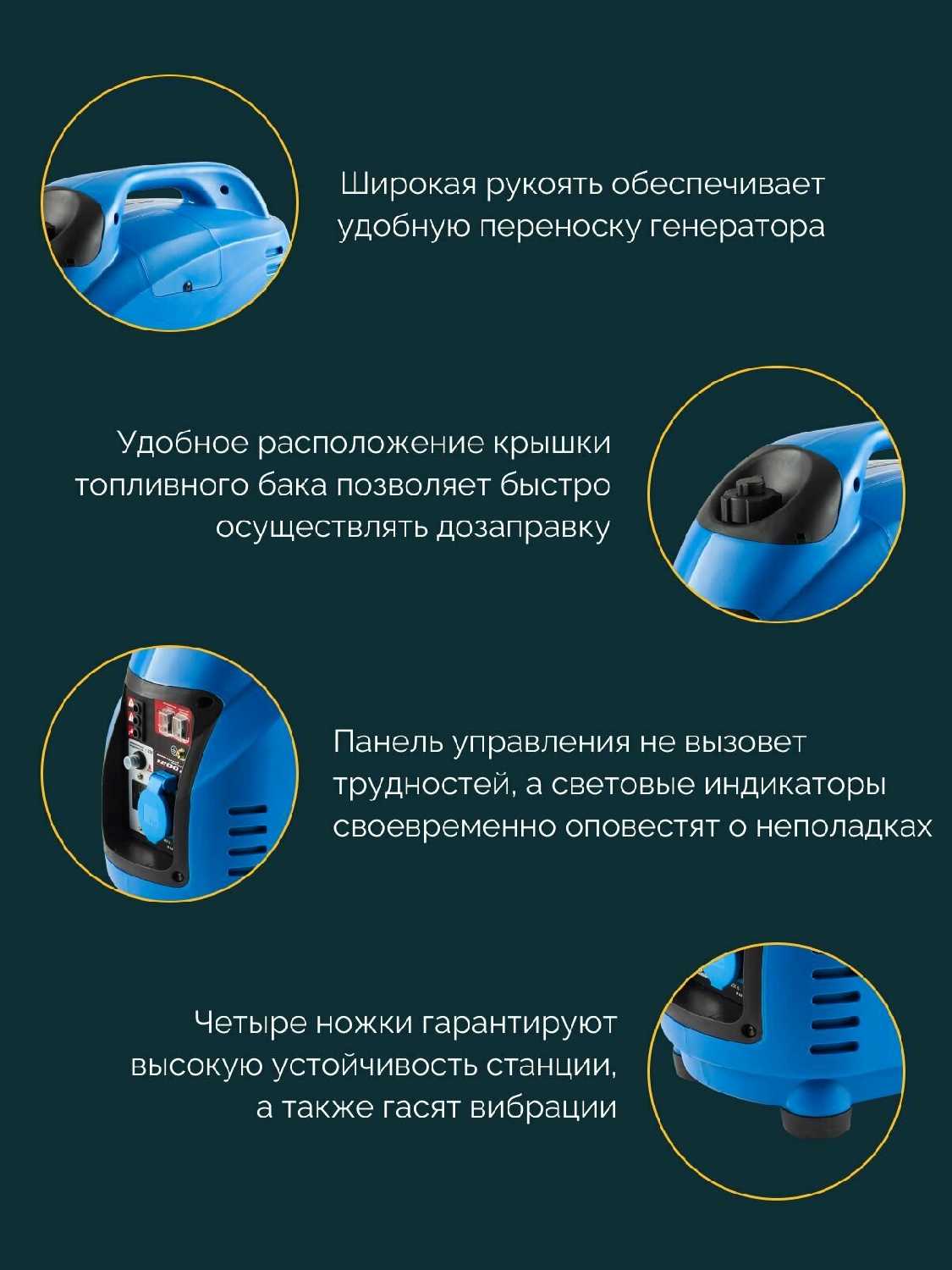 Широкая рукоять обеспечивает удобную переноску генератора

Удобное расположение крышки топливного бака позволяет быстро осуществлять дозаправку

Панель управления не вызовет трудностей, а световые индикаторы своевременно оповестят о неполадках

Четыре ножки гарантируют высокую устойчивость станции, а также гасят вибрации