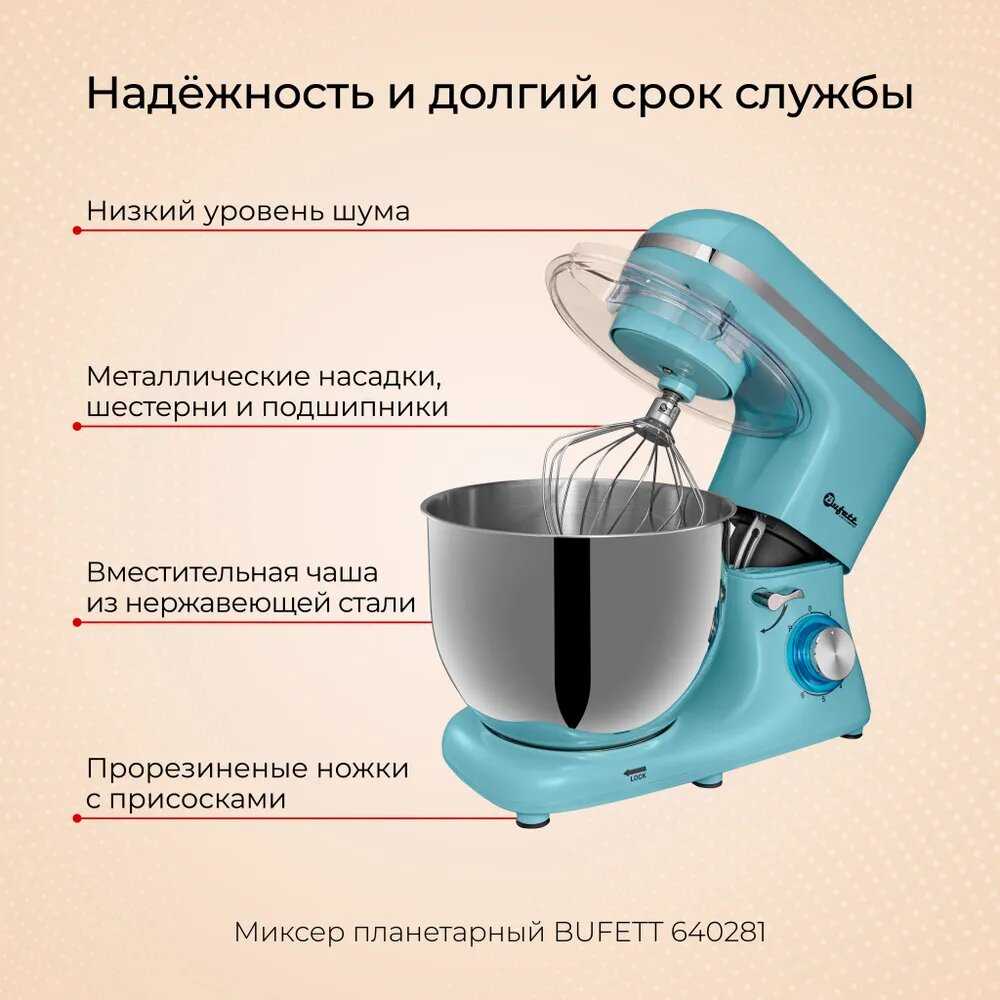 Надёжность и долгий срок службы

Низкий уровень шума

Металлические насадки, шестерни и подшипники

Вместительная чаша из нержавеющей стали

Прорезиненые ножки с присосками

Bufett

LOCK

Миксер планетарный BUFETT 640281