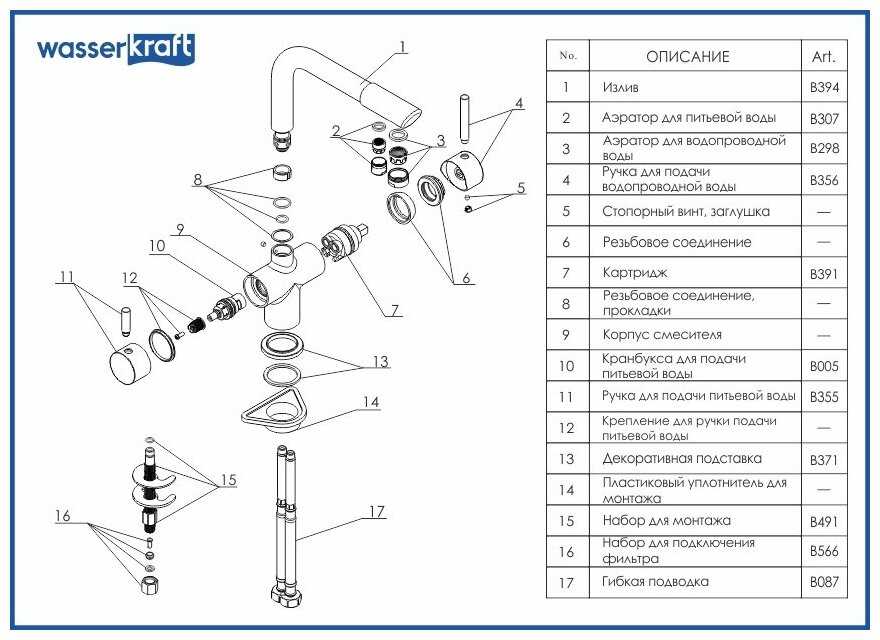 wasserkraft

1
2
3
4
5
6
7
8
9
10
11
12
13
14
15
16
17

| No. | ОПИСАНИЕ | Art. |
|---|---|---|
| 1 | Излив | B394 |
| 2 | Аэратор для питьевой воды | B307 |
| 3 | Аэратор для водопроводной воды | B298 |
| 4 | Ручка для подачи водопроводной воды | B356 |
| 5 | Стопорный винт, заглушка | — |
| 6 | Резьбовое соединение | — |
| 7 | Картридж | B391 |
| 8 | Резьбовое соединение, прокладки | — |
| 9 | Корпус смесителя | — |
| 10 | Кранбукса для подачи питьевой воды | B005 |
| 11 | Ручка для подачи питьевой воды | B355 |
| 12 | Крепление для ручки подачи питьевой воды | — |
| 13 | Декоративная подставка | B371 |
| 14 | Пластиковый уплотнитель для монтажа | — |
| 15 | Набор для монтажа | B491 |
| 16 | Набор для подключения фильтра | B566 |
| 17 | Гибкая подводка | B087 |