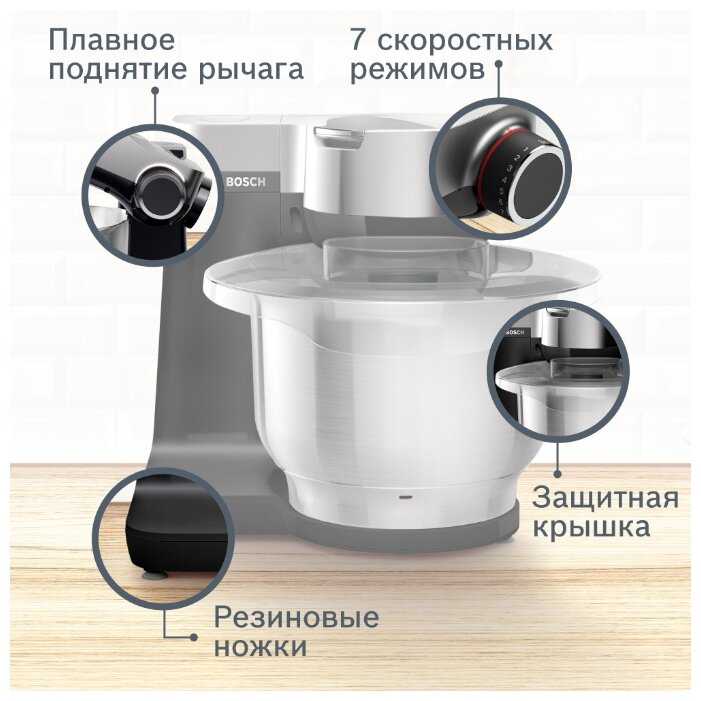 Плавное поднятие рычага

7 скоростных режимов

BOSCH

BOSCH

Защитная крышка

Резиновые ножки