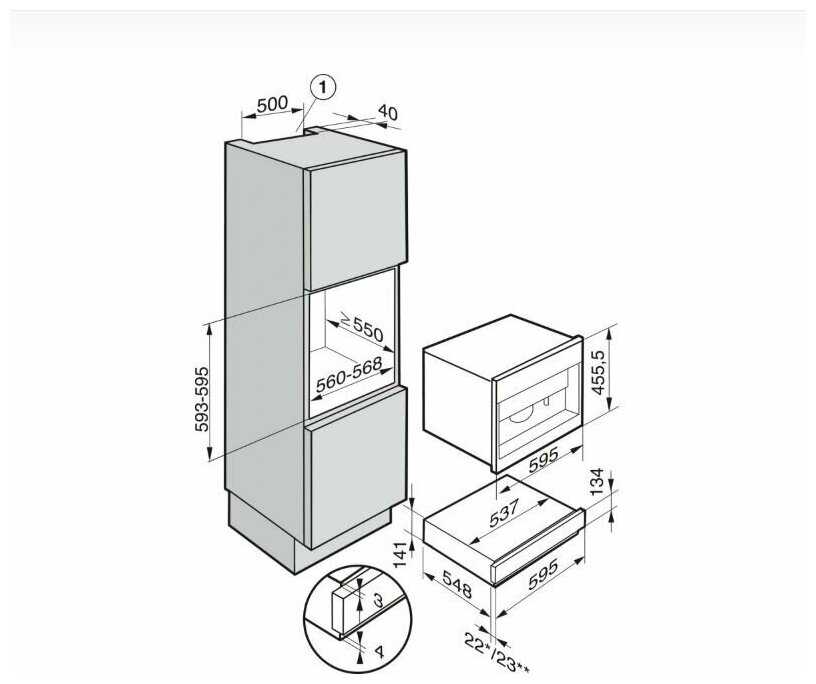 500
1
40
≥550
560-568
593-595
455,5
595
134
537
141
548
595
3
4
22*/23**