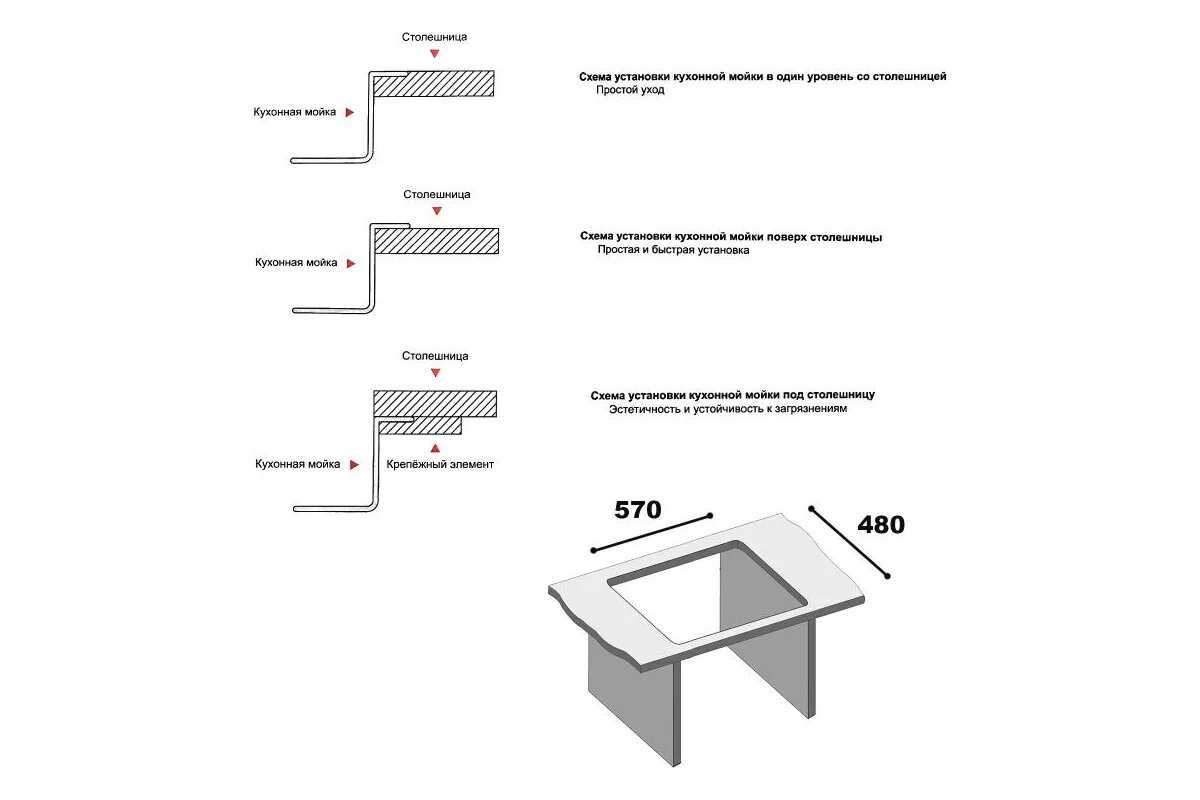 Столешница

Кухонная мойка

Схема установки кухонной мойки в один уровень со столешницей
Простой уход

Столешница

Кухонная мойка

Схема установки кухонной мойки поверх столешницы
Простая и быстрая установка

Столешница

Кухонная мойка

Крепёжный элемент

Схема установки кухонной мойки под столешницу
Эстетичность и устойчивость к загрязнениям

570

480