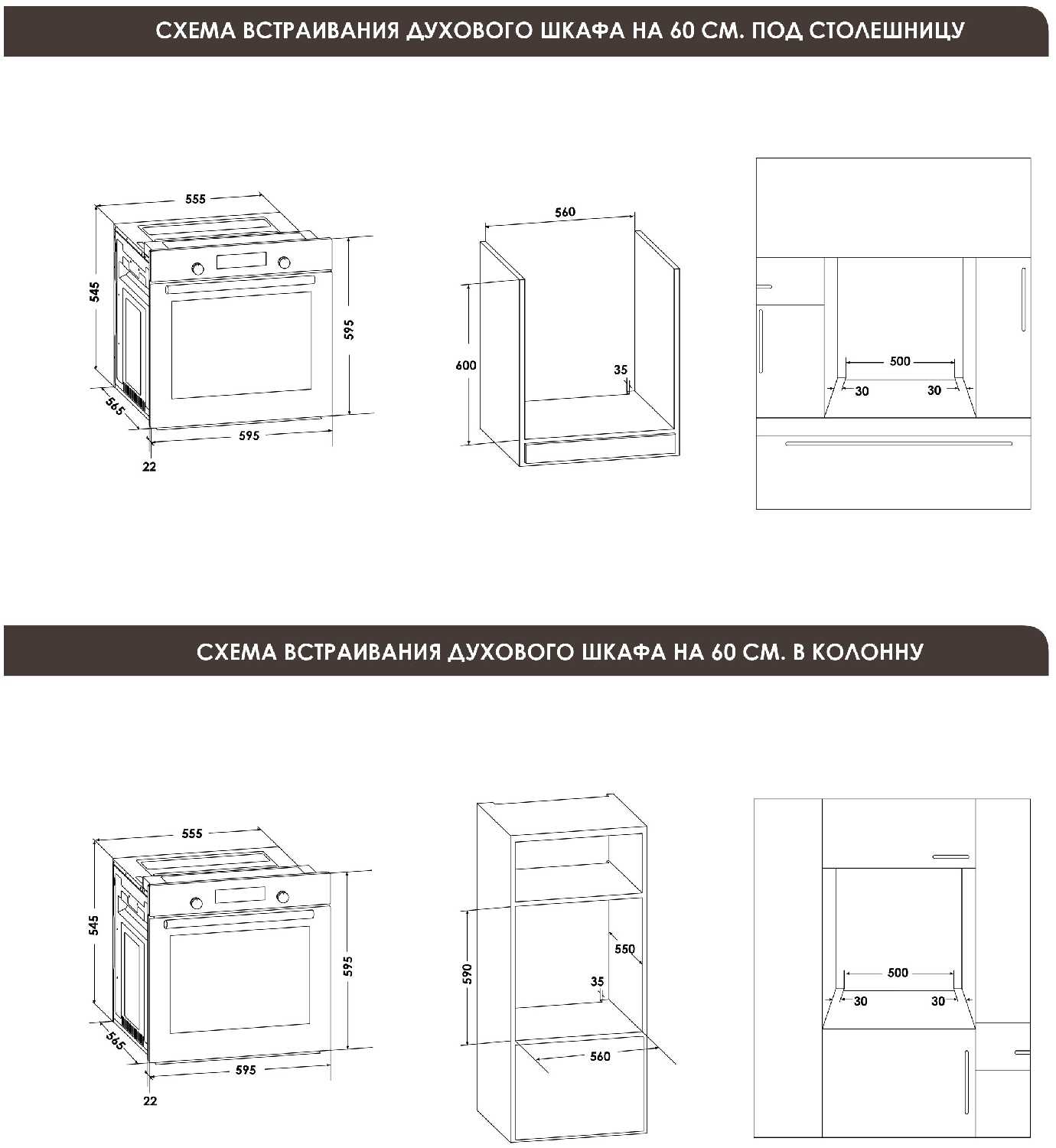 СХЕМА ВСТРАИВАНИЯ ДУХОВОГО ШКАФА НА 60 СМ. ПОД СТОЛЕШНИЦУ

555
545
595
565
595
22

560
600
35

500
30
30

СХЕМА ВСТРАИВАНИЯ ДУХОВОГО ШКАФА НА 60 СМ. В КОЛОННУ

555
545
595
565
595
22

590
550
35
560

500
30
30