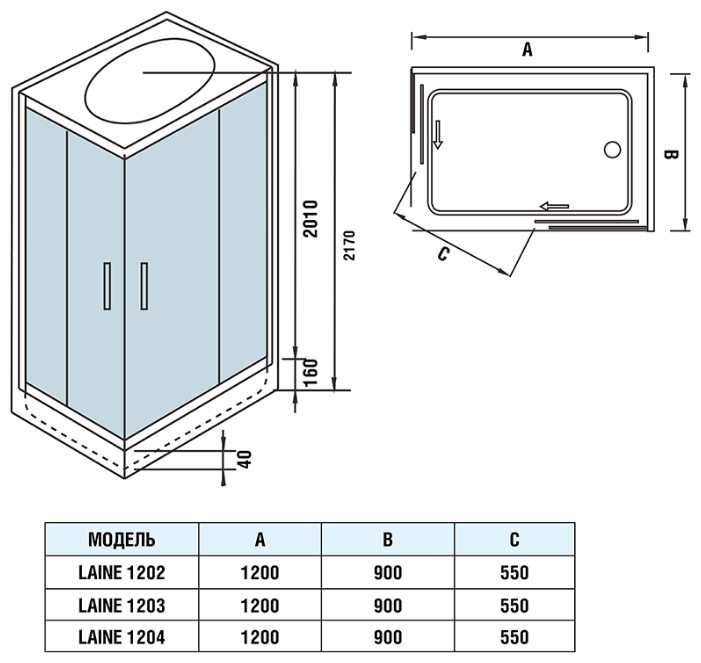 2010

2170

160

40

A

B

C

| МОДЕЛЬ | A | B | C |
|---|---|---|---|
| LAINE 1202 | 1200 | 900 | 550 |
| LAINE 1203 | 1200 | 900 | 550 |
| LAINE 1204 | 1200 | 900 | 550 |