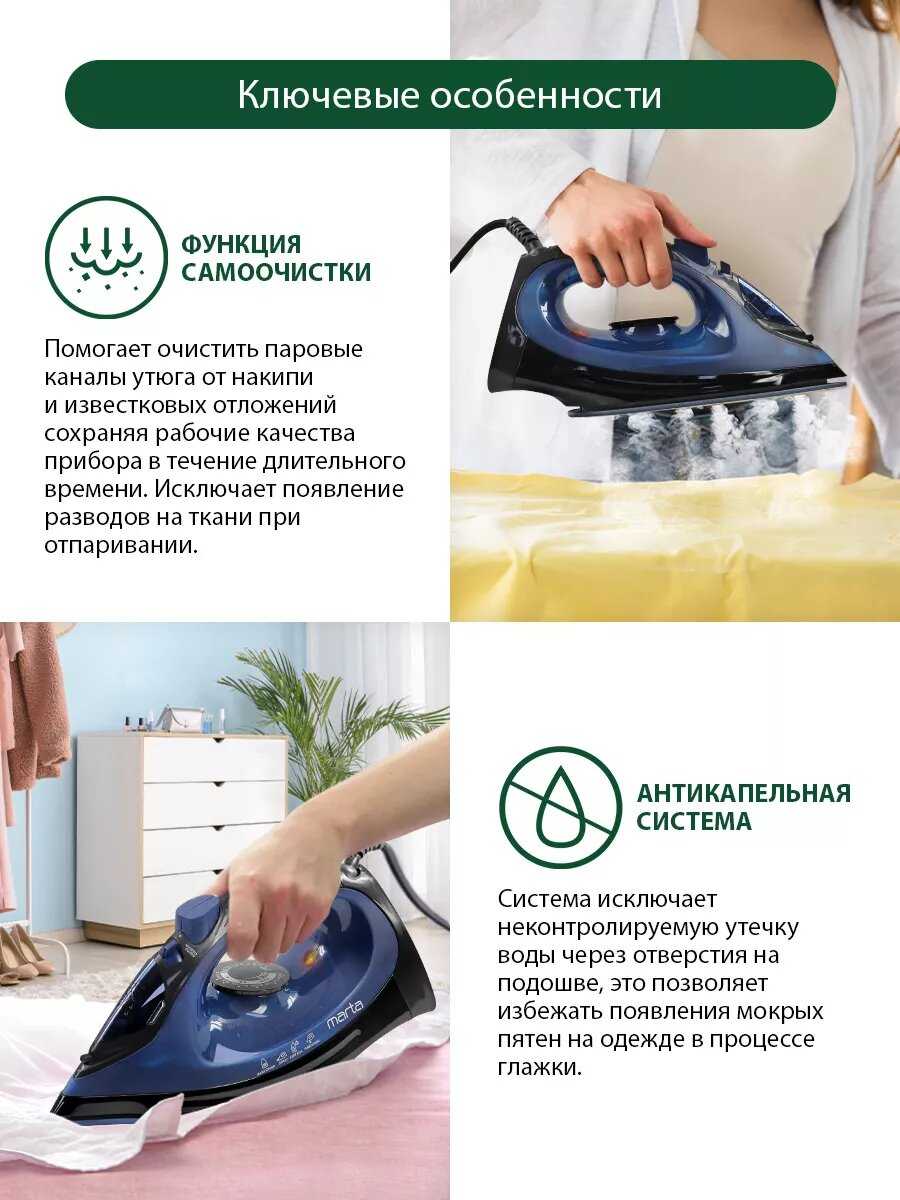 Ключевые особенности

ФУНКЦИЯ САМООЧИСТКИ

Помогает очистить паровые каналы утюга от накипи и известковых отложений сохраняя рабочие качества прибора в течение длительного времени. Исключает появление разводов на ткани при отпаривании.

marta

АНТИКАПЕЛЬНАЯ СИСТЕМА

Система исключает неконтролируемую утечку воды через отверстия на подошве, это позволяет избежать появления мокрых пятен на одежде в процессе глажки.