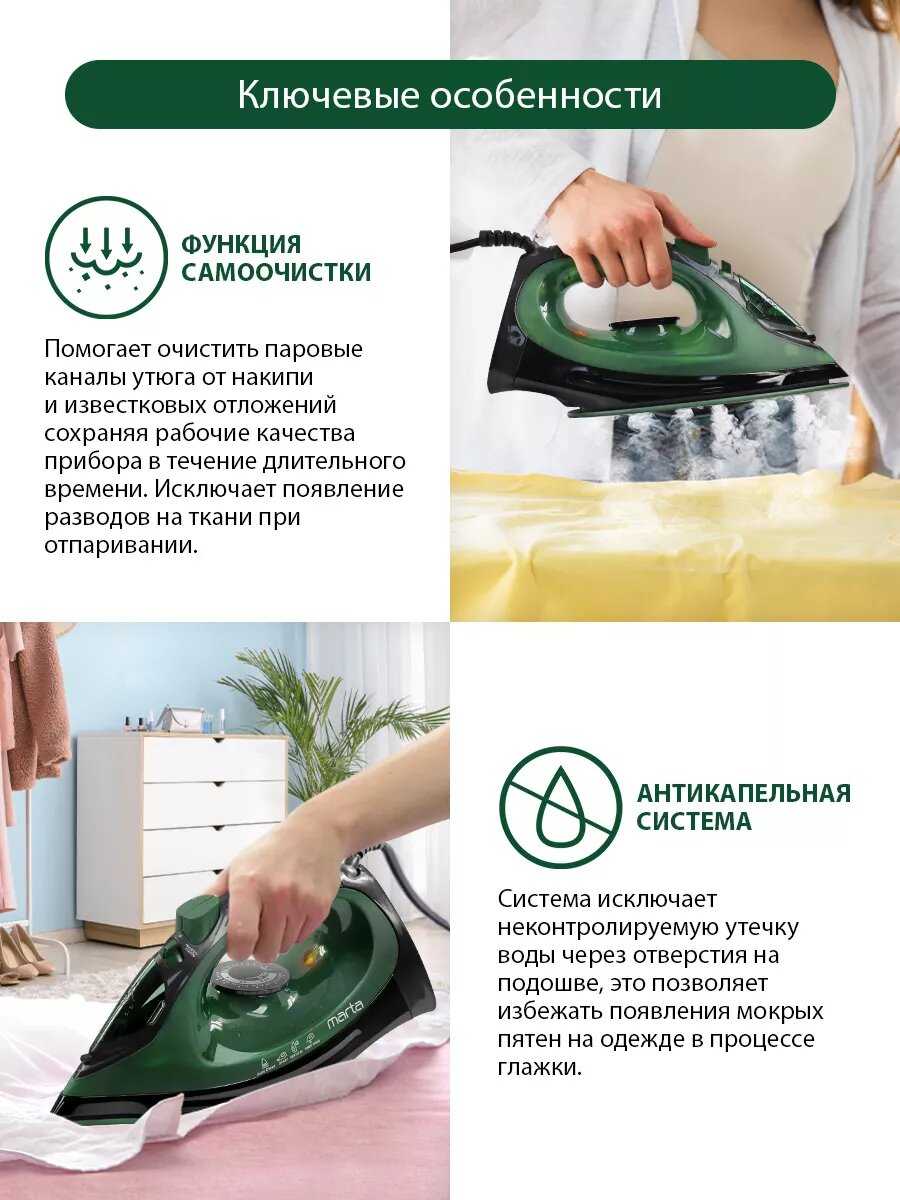 Ключевые особенности

ФУНКЦИЯ САМООЧИСТКИ

Помогает очистить паровые каналы утюга от накипи и известковых отложений сохраняя рабочие качества прибора в течение длительного времени. Исключает появление разводов на ткани при отпаривании.

marta

АНТИКАПЕЛЬНАЯ СИСТЕМА

Система исключает неконтролируемую утечку воды через отверстия на подошве, это позволяет избежать появления мокрых пятен на одежде в процессе глажки.