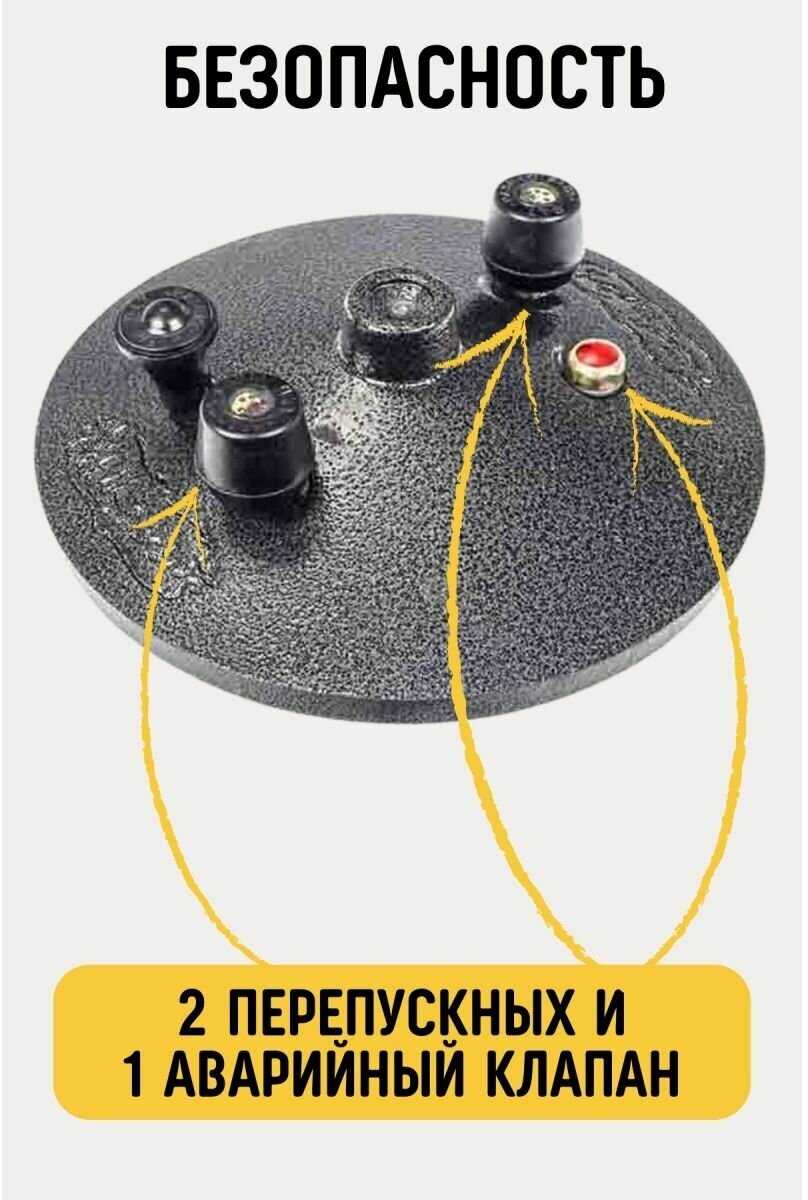 БЕЗОПАСНОСТЬ

2 ПЕРЕПУСКНЫХ И
1 АВАРИЙНЫЙ КЛАПАН