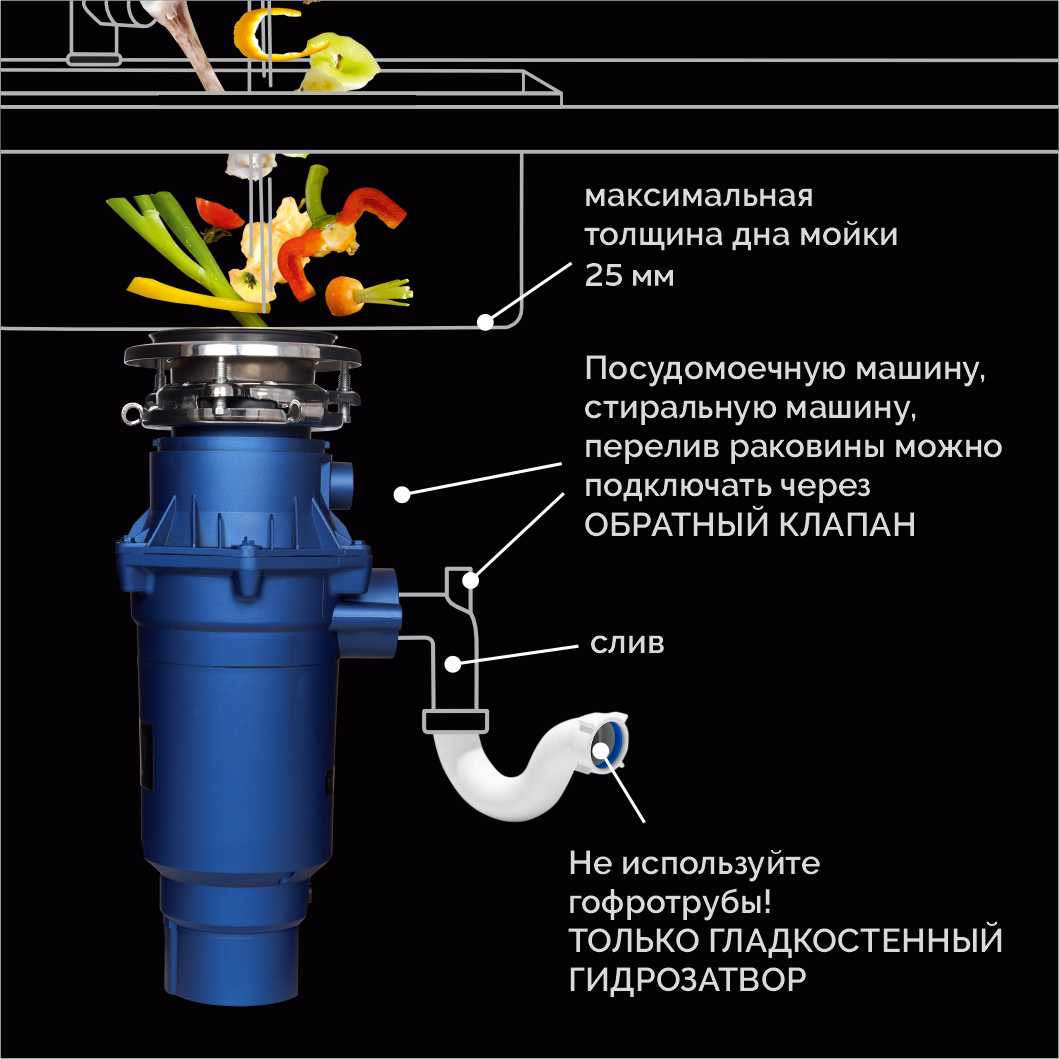 максимальная толщина дна мойки 25 мм

Посудомоечную машину, стиральную машину, перелив раковины можно подключать через ОБРАТНЫЙ КЛАПАН

слив

Не используйте гофротрубы! ТОЛЬКО ГЛАДКОСТЕННЫЙ ГИДРОЗАТВОР