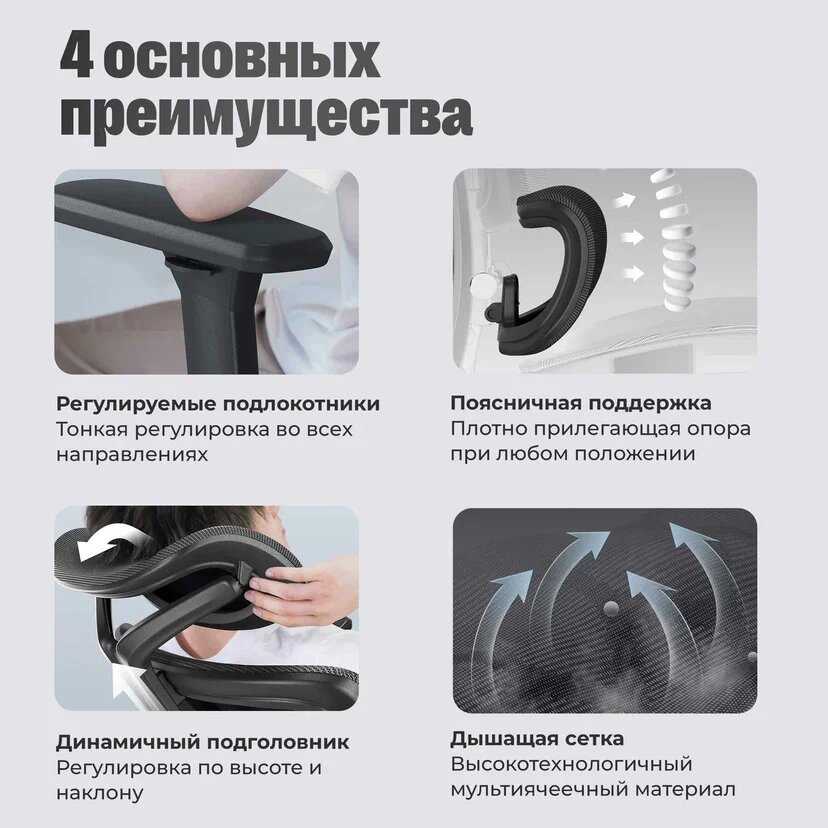 4 основных преимущества

Регулируемые подлокотники
Тонкая регулировка во всех направлениях

Поясничная поддержка
Плотно прилегающая опора при любом положении

Динамичный подголовник
Регулировка по высоте и наклону

Дышащая сетка
Высокотехнологичный мультиячеечный материал