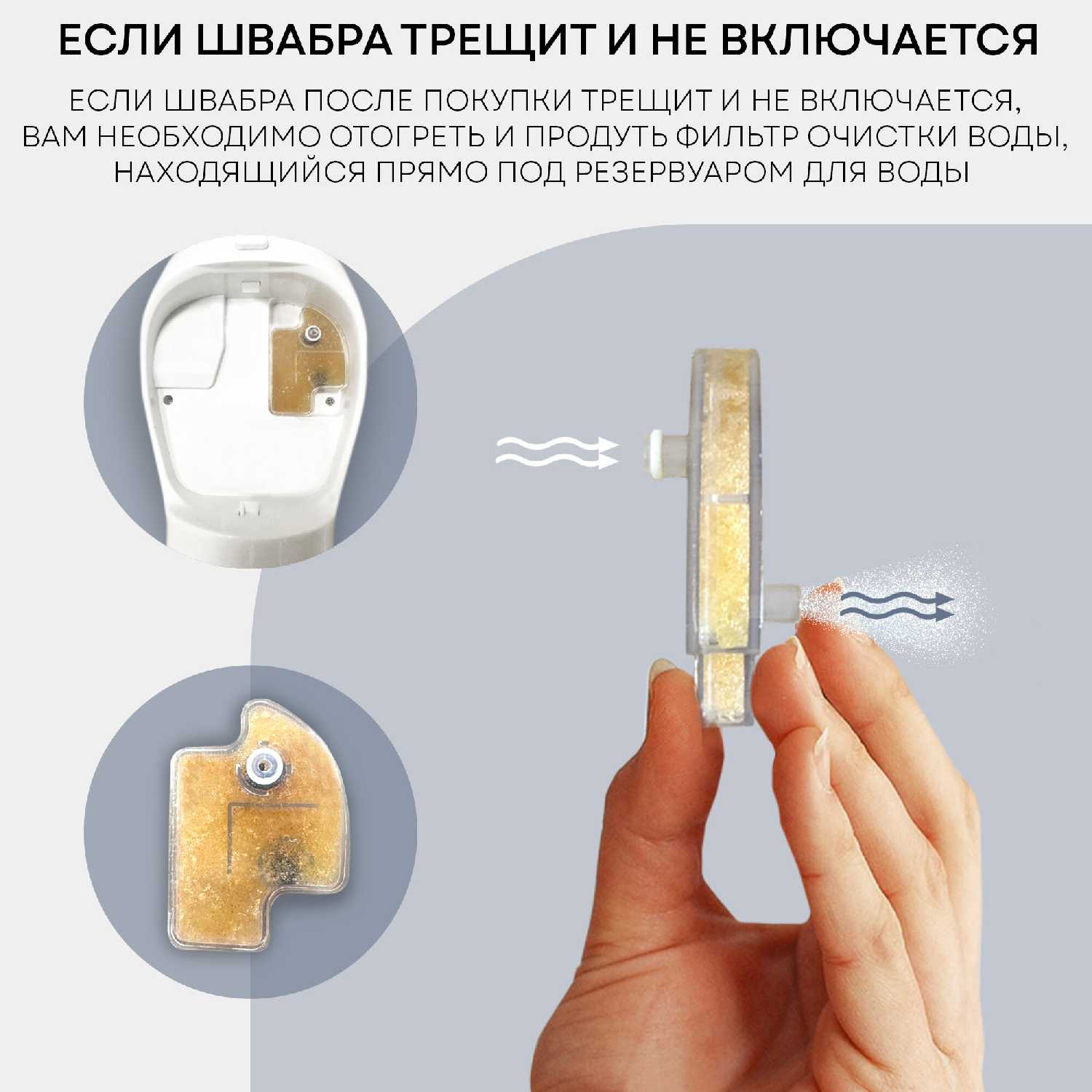 ЕСЛИ ШВАБРА ТРЕЩИТ И НЕ ВКЛЮЧАЕТСЯ

ЕСЛИ ШВАБРА ПОСЛЕ ПОКУПКИ ТРЕЩИТ И НЕ ВКЛЮЧАЕТСЯ, ВАМ НЕОБХОДИМО ОТОГРЕТЬ И ПРОДУТЬ ФИЛЬТР ОЧИСТКИ ВОДЫ, НАХОДЯЩИЙСЯ ПРЯМО ПОД РЕЗЕРВУАРОМ ДЛЯ ВОДЫ