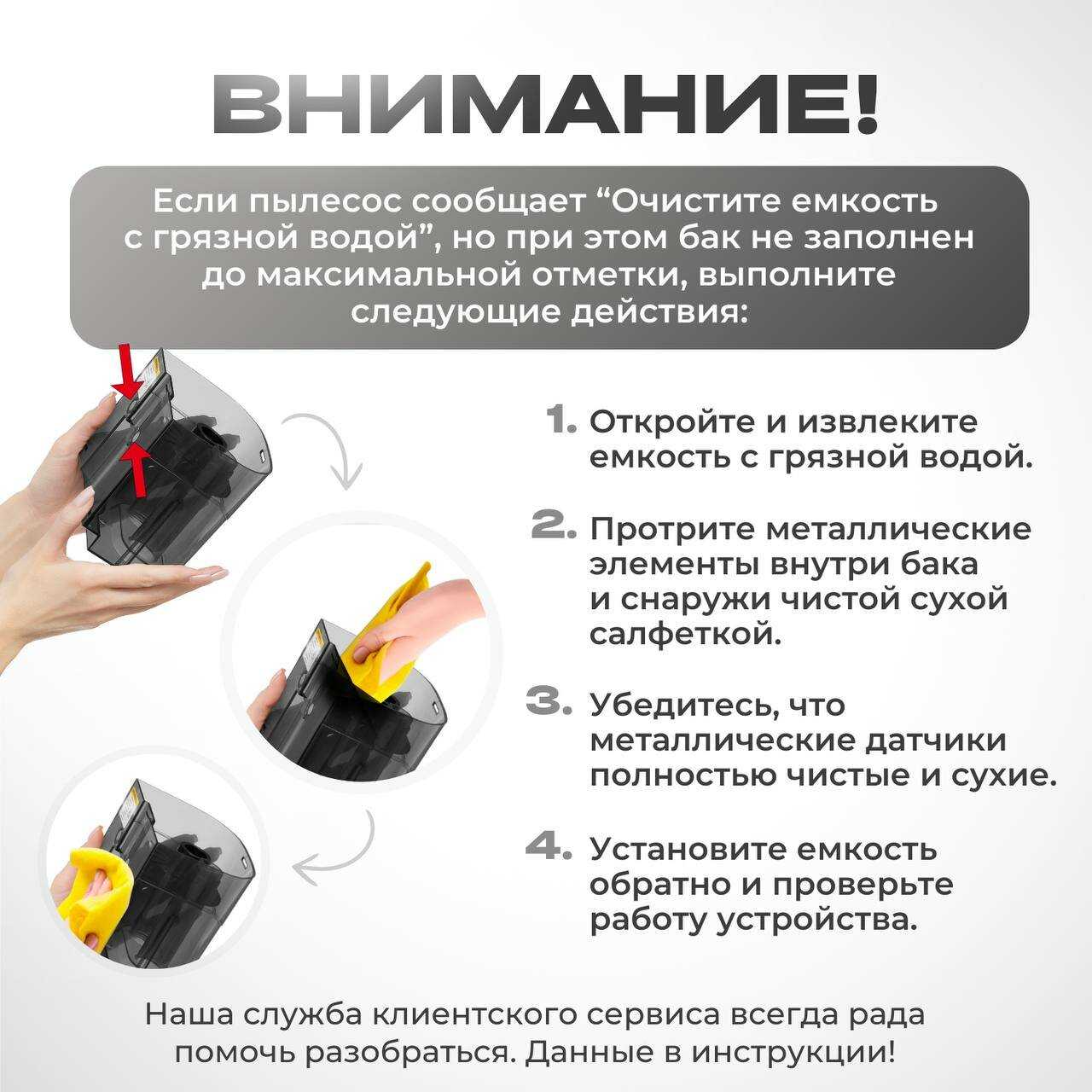 ВНИМАНИЕ!

Если пылесос сообщает “Очистите емкость с грязной водой”, но при этом бак не заполнен до максимальной отметки, выполните следующие действия:

1. Откройте и извлеките емкость с грязной водой.

2. Протрите металлические элементы внутри бака и снаружи чистой сухой салфеткой.

3. Убедитесь, что металлические датчики полностью чистые и сухие.

4. Установите емкость обратно и проверьте работу устройства.

Наша служба клиентского сервиса всегда рада помочь разобраться. Данные в инструкции!