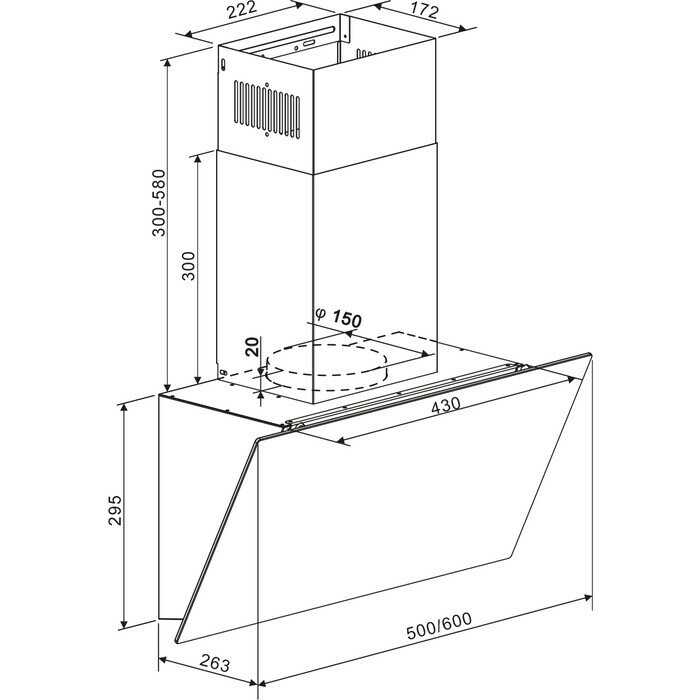 222
172
300-580
300
φ 150
20
430
295
500/600
263