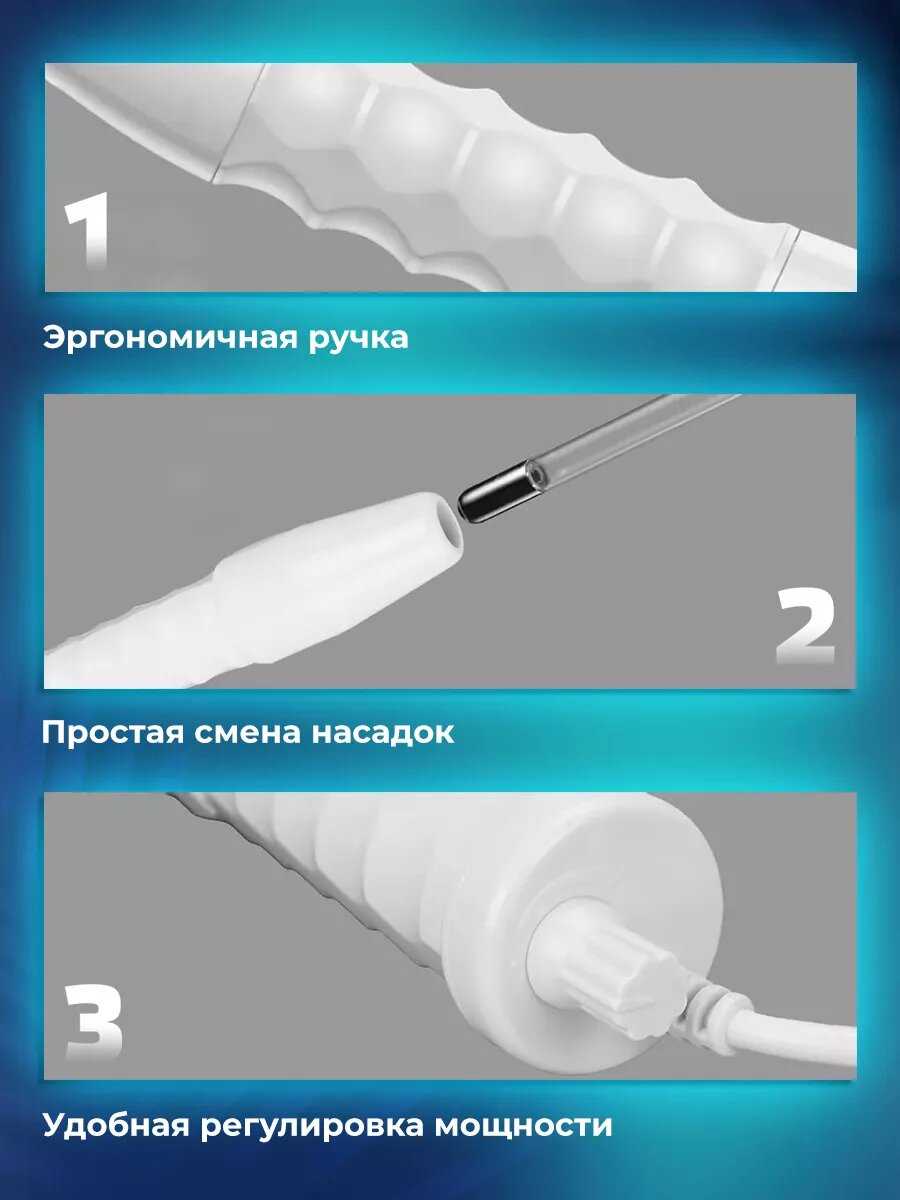 1

Эргономичная ручка

2

Простая смена насадок

3

Удобная регулировка мощности