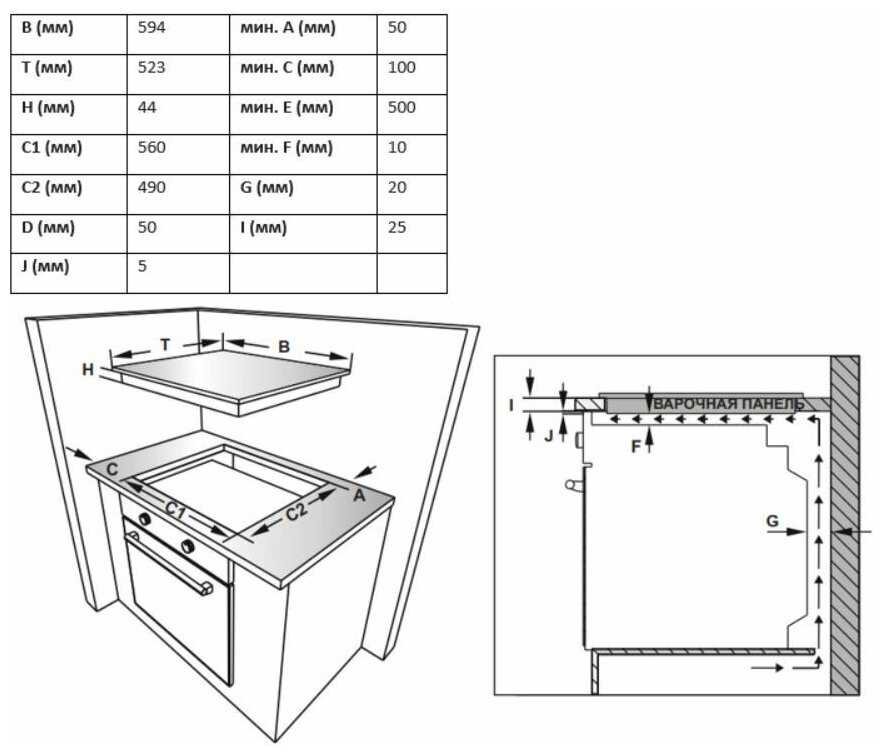 | B (мм) | 594 | мин. A (мм) | 50 |
|---|---|---|---|
| T (мм) | 523 | мин. C (мм) | 100 |
| H (мм) | 44 | мин. E (мм) | 500 |
| C1 (мм) | 560 | мин. F (мм) | 10 |
| C2 (мм) | 490 | G (мм) | 20 |
| D (мм) | 50 | I (мм) | 25 |
| J (мм) | 5 | | |

T
B
H
C
A
C1
C2

I
J
ВАРОЧНАЯ ПАНЕЛЬ
F
G