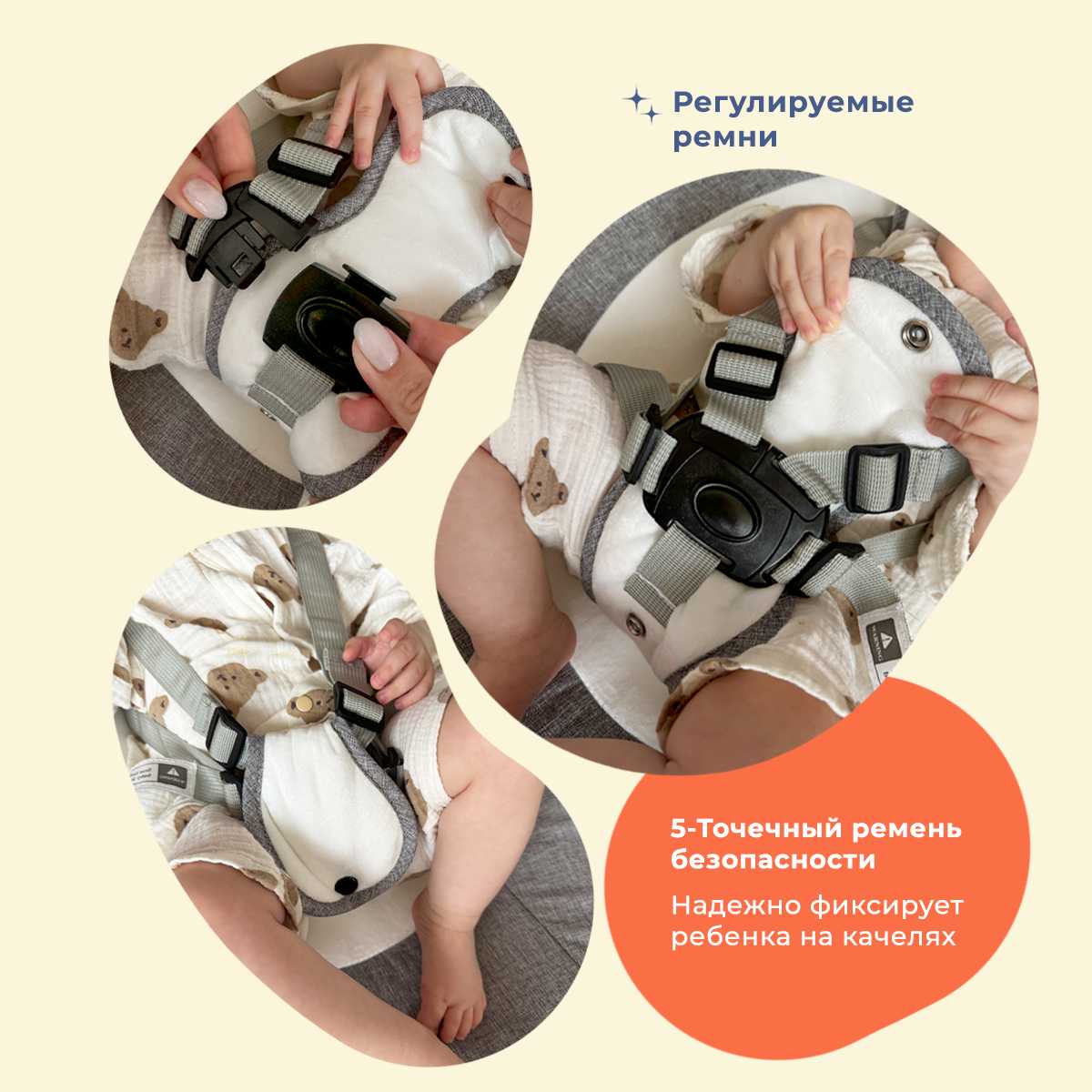 Регулируемые ремни

5-Точечный ремень безопасности

Надежно фиксирует ребенка на качелях