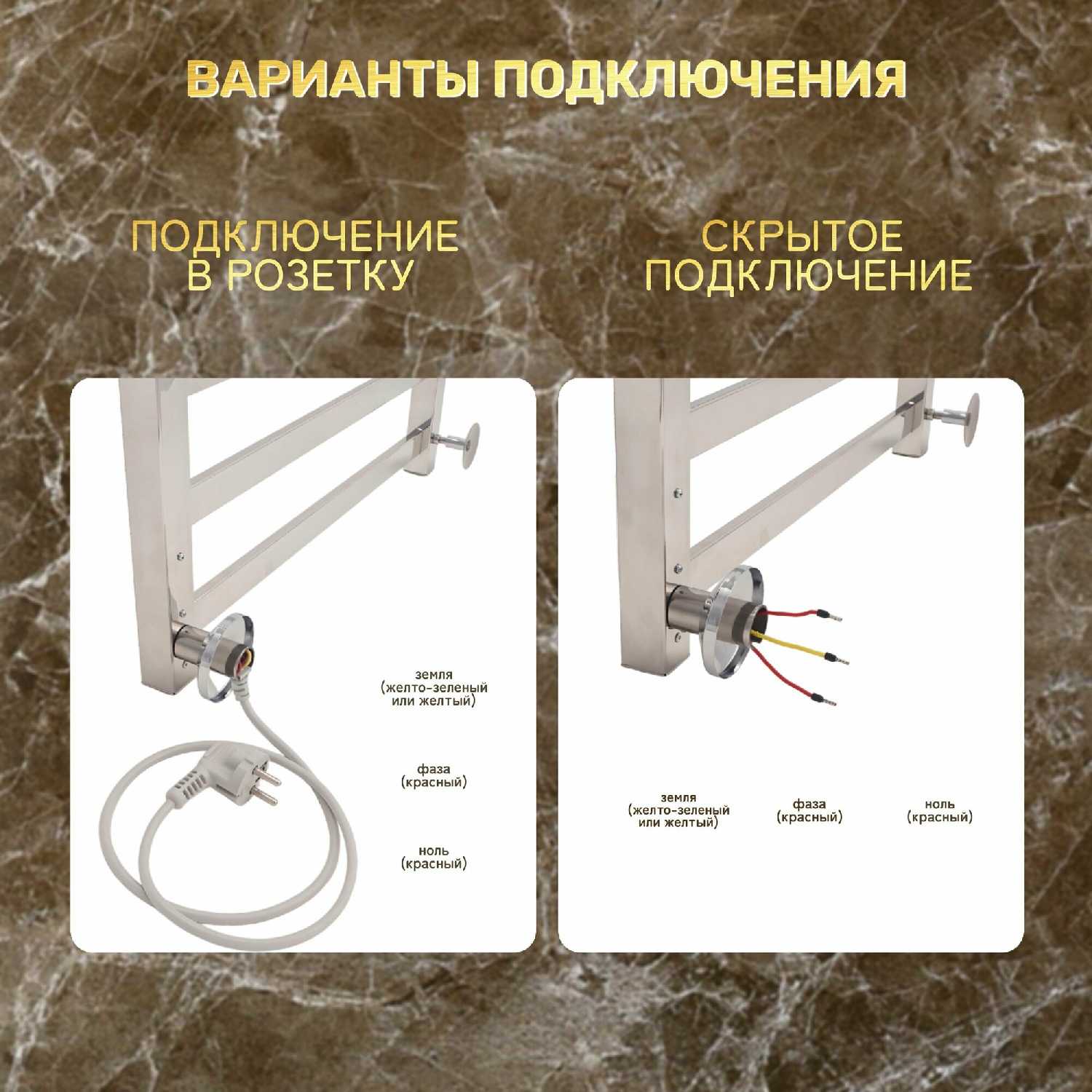 ВАРИАНТЫ ПОДКЛЮЧЕНИЯ

ПОДКЛЮЧЕНИЕ В РОЗЕТКУ

земля (желто-зеленый или желтый)

фаза (красный)

ноль (красный)

СКРЫТОЕ ПОДКЛЮЧЕНИЕ

земля (желто-зеленый или желтый)

фаза (красный)

ноль (красный)