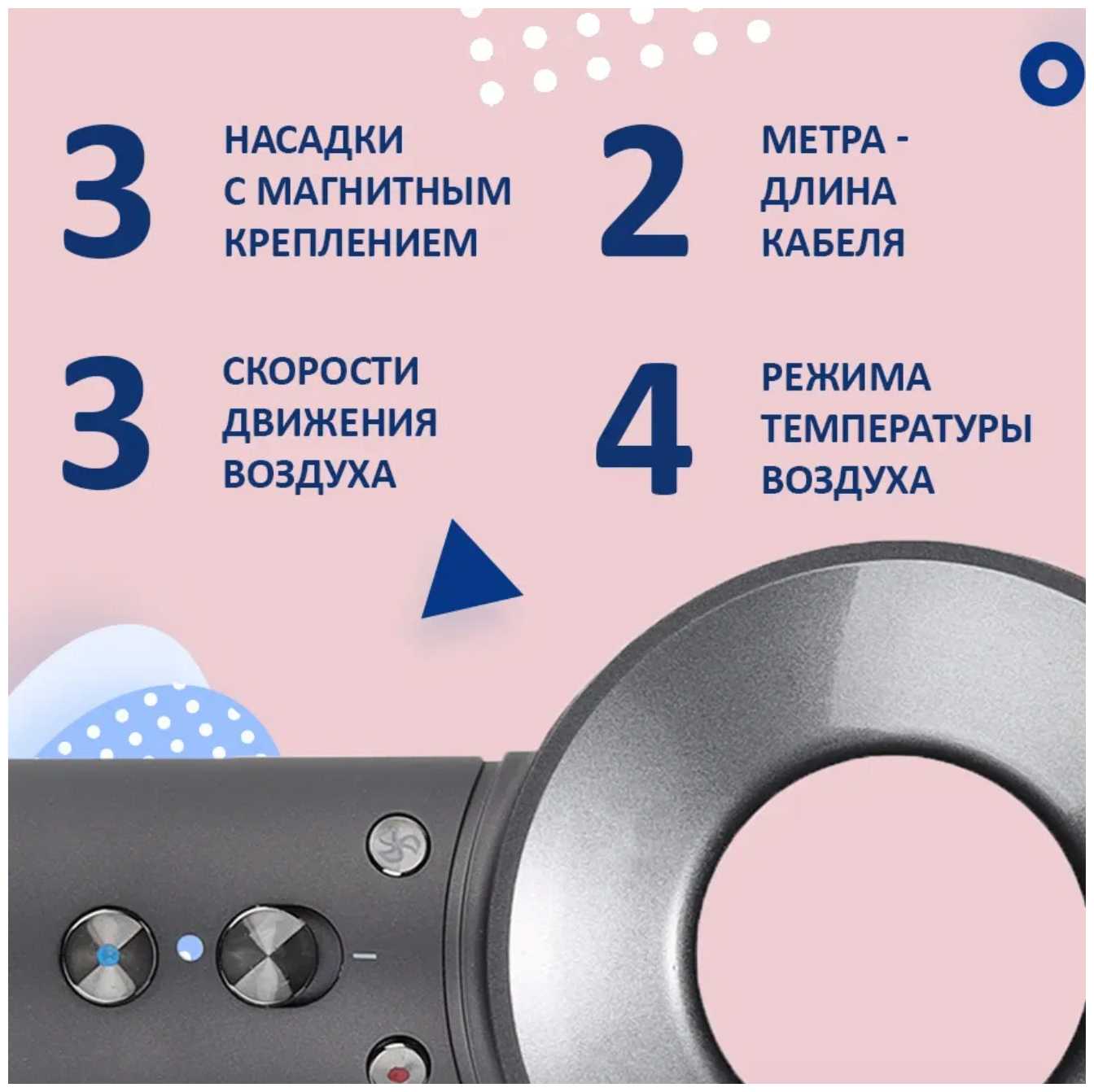 3 НАСАДКИ С МАГНИТНЫМ КРЕПЛЕНИЕМ

2 МЕТРА - ДЛИНА КАБЕЛЯ

3 СКОРОСТИ ДВИЖЕНИЯ ВОЗДУХА

4 РЕЖИМА ТЕМПЕРАТУРЫ ВОЗДУХА