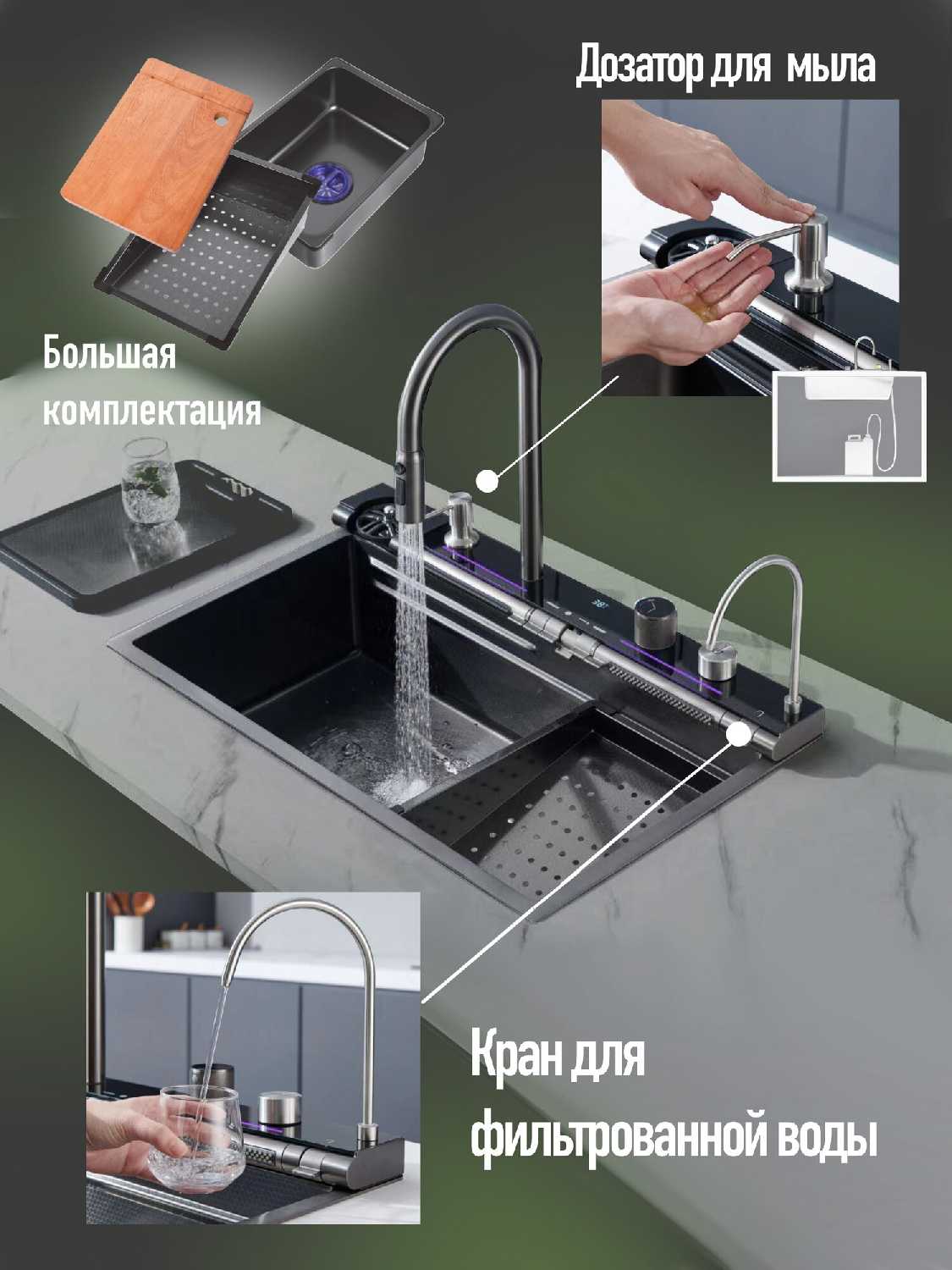 Дозатор для мыла

Большая комплектация

Кран для фильтрованной воды