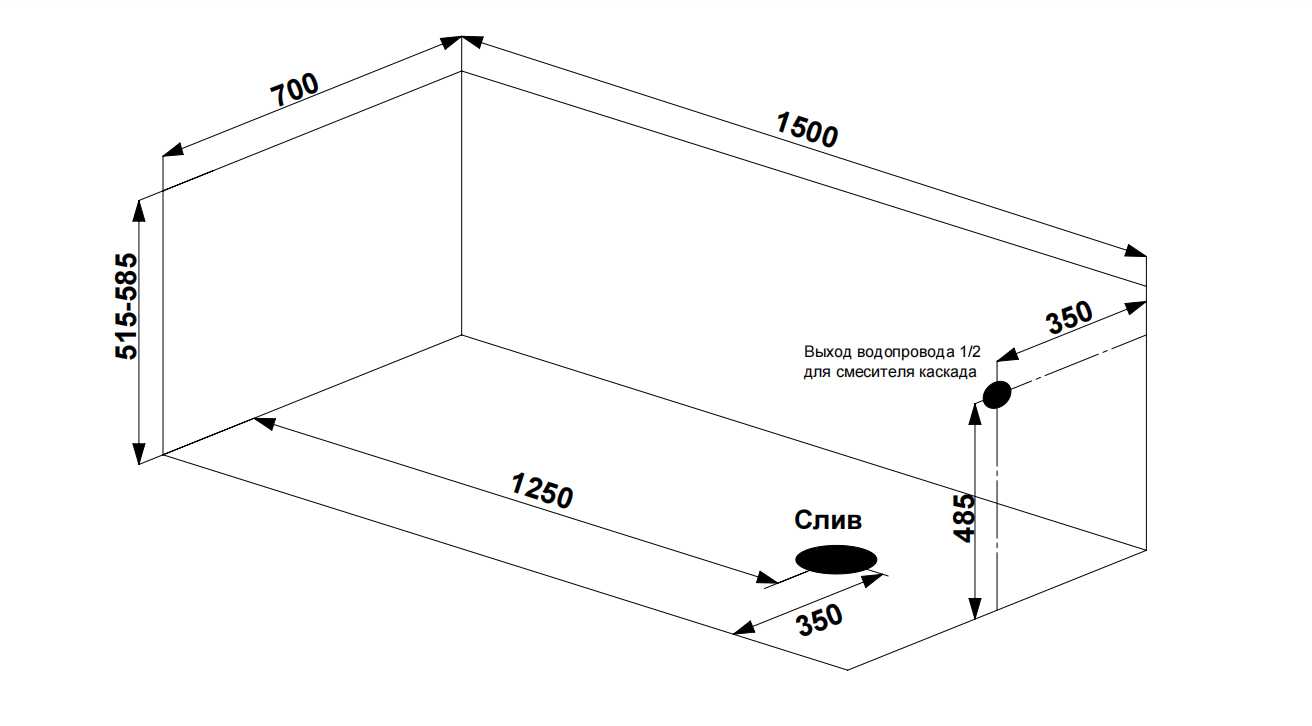 700

1500

515-585

350

Выход водопровода 1/2
для смесителя каскада

1250

Слив

485

350