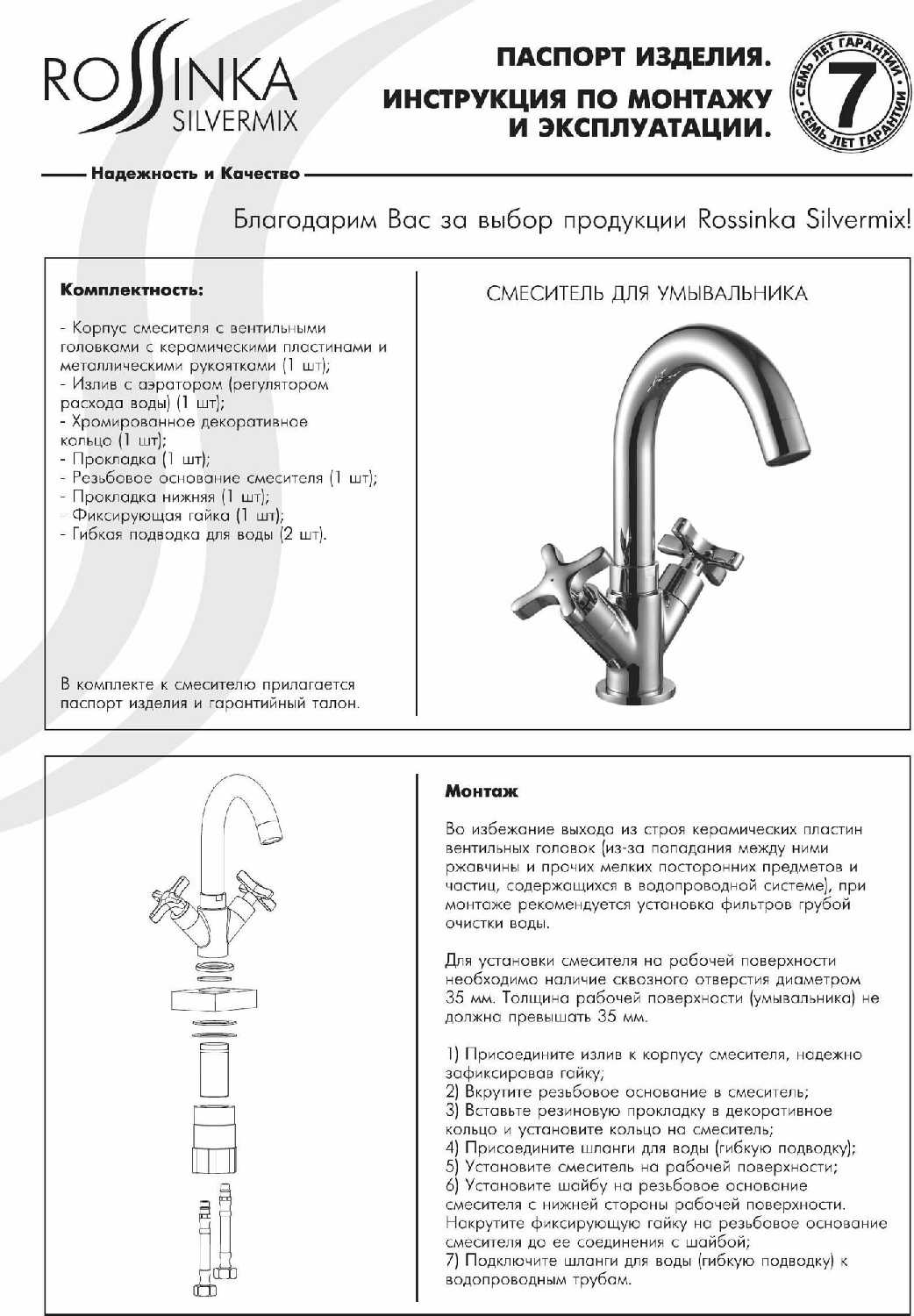 ROSSINKA
SILVERMIX

ПАСПОРТ ИЗДЕЛИЯ.
ИНСТРУКЦИЯ ПО МОНТАЖУ И ЭКСПЛУАТАЦИИ.

СЕМЬ ЛЕТ ГАРАНТИИ 7 СЕМЬ ЛЕТ ГАРАНТИИ

Надежность и Качество

Благодарим Вас за выбор продукции Rossinka Silvermix!

Комплектность:

- Корпус смесителя с вентильными головками с керамическими пластинами и металлическими рукоятками (1 шт);
- Излив с аэратором (регулятором расхода воды) (1 шт);
- Хромированное декоративное кольцо (1 шт);
- Прокладка (1 шт);
- Резьбовое основание смесителя (1 шт);
- Прокладка нижняя (1 шт);
- Фиксирующая гайка (1 шт);
- Гибкая подводка для воды (2 шт).

В комплекте к смесителю прилагается паспорт изделия и гарантийный талон.

СМЕСИТЕЛЬ ДЛЯ УМЫВАЛЬНИКА

Монтаж

Во избежание выхода из строя керамических пластин вентильных головок (из-за попадания между ними ржавчины и прочих мелких посторонних предметов и частиц, содержащихся в водопроводной системе), при монтаже рекомендуется установка фильтров грубой очистки воды.

Для установки смесителя на рабочей поверхности необходимо наличие сквозного отверстия диаметром 35 мм. Толщина рабочей поверхности (умывальника) не должна превышать 35 мм.

1) Присоедините излив к корпусу смесителя, надежно зафиксировав гайку;
2) Вкрутите резьбовое основание в смеситель;
3) Вставьте резиновую прокладку в декоративное кольцо и установите кольцо на смеситель;
4) Присоедините шланги для воды (гибкую подводку);
5) Установите смеситель на рабочей поверхности;
6) Установите шайбу на резьбовое основание смесителя с нижней стороны рабочей поверхности. Накрутите фиксирующую гайку на резьбовое основание смесителя до ее соединения с шайбой;
7) Подключите шланги для воды (гибкую подводку) к водопроводным трубам.