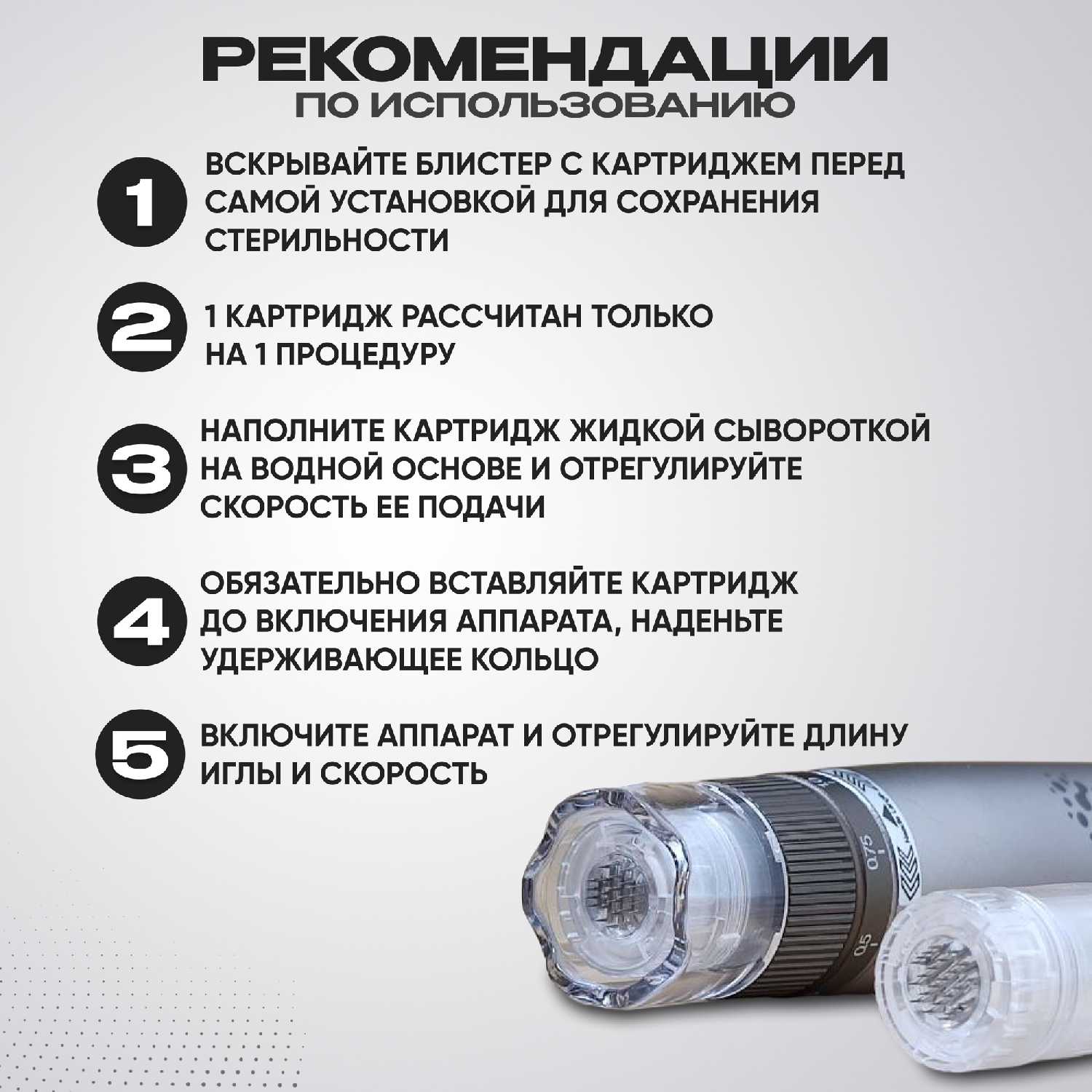 РЕКОМЕНДАЦИИ
ПО ИСПОЛЬЗОВАНИЮ

1 ВСКРЫВАЙТЕ БЛИСТЕР С КАРТРИДЖЕМ ПЕРЕД САМОЙ УСТАНОВКОЙ ДЛЯ СОХРАНЕНИЯ СТЕРИЛЬНОСТИ

2 1 КАРТРИДЖ РАССЧИТАН ТОЛЬКО НА 1 ПРОЦЕДУРУ

3 НАПОЛНИТЕ КАРТРИДЖ ЖИДКОЙ СЫВОРОТКОЙ НА ВОДНОЙ ОСНОВЕ И ОТРЕГУЛИРУЙТЕ СКОРОСТЬ ЕЕ ПОДАЧИ

4 ОБЯЗАТЕЛЬНО ВСТАВЛЯЙТЕ КАРТРИДЖ ДО ВКЛЮЧЕНИЯ АППАРАТА, НАДЕНЬТЕ УДЕРЖИВАЮЩЕЕ КОЛЬЦО

5 ВКЛЮЧИТЕ АППАРАТ И ОТРЕГУЛИРУЙТЕ ДЛИНУ ИГЛЫ И СКОРОСТЬ

0.75
0.5