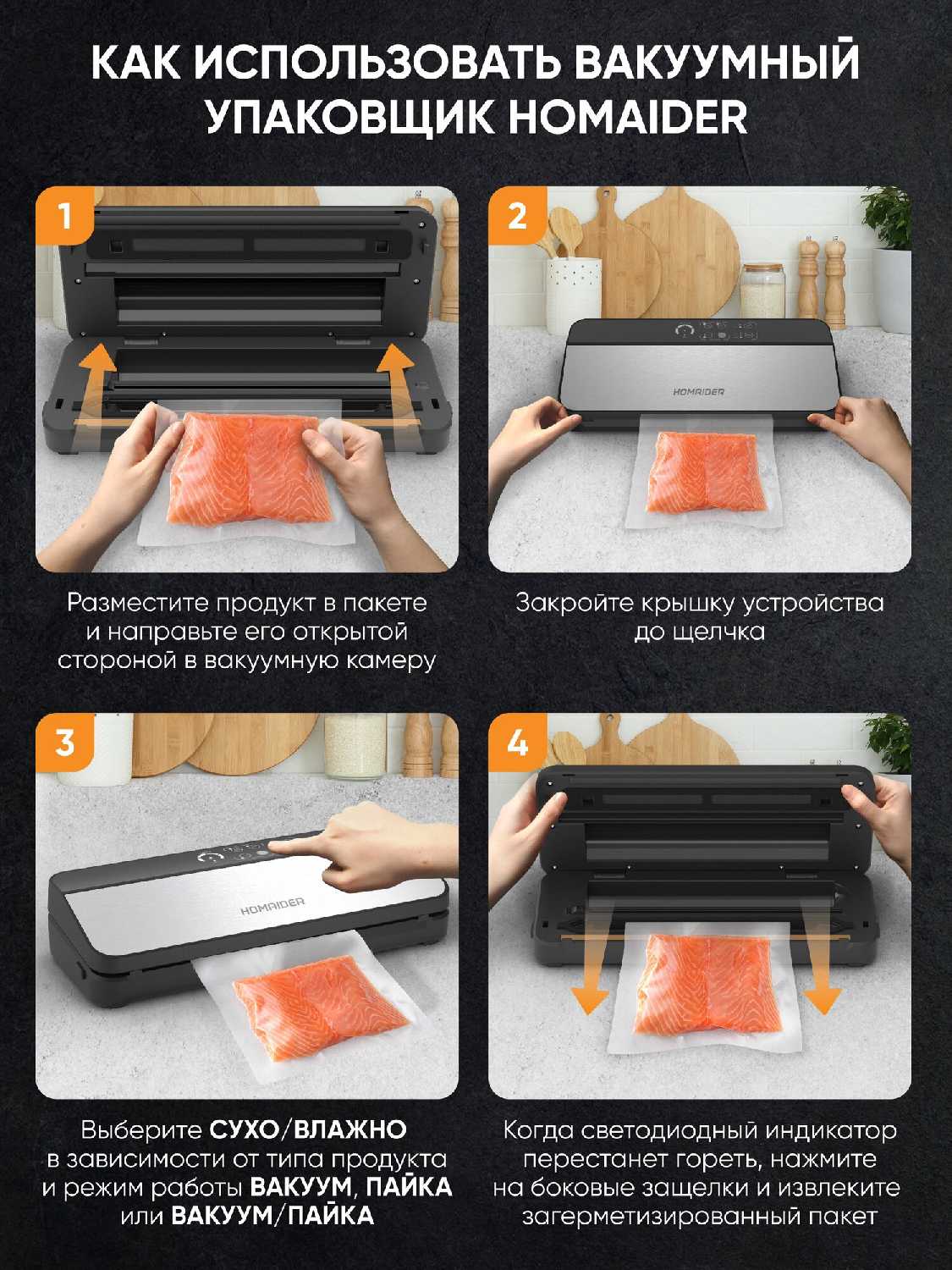 КАК ИСПОЛЬЗОВАТЬ ВАКУУМНЫЙ УПАКОВЩИК HOMAIDER

1

Разместите продукт в пакете и направьте его открытой стороной в вакуумную камеру

2

HOMAIDER

Закройте крышку устройства до щелчка

3

HOMAIDER

Выберите СУХО/ВЛАЖНО в зависимости от типа продукта и режим работы ВАКУУМ, ПАЙКА или ВАКУУМ/ПАЙКА

4

Когда светодиодный индикатор перестанет гореть, нажмите на боковые защелки и извлеките загерметизированный пакет