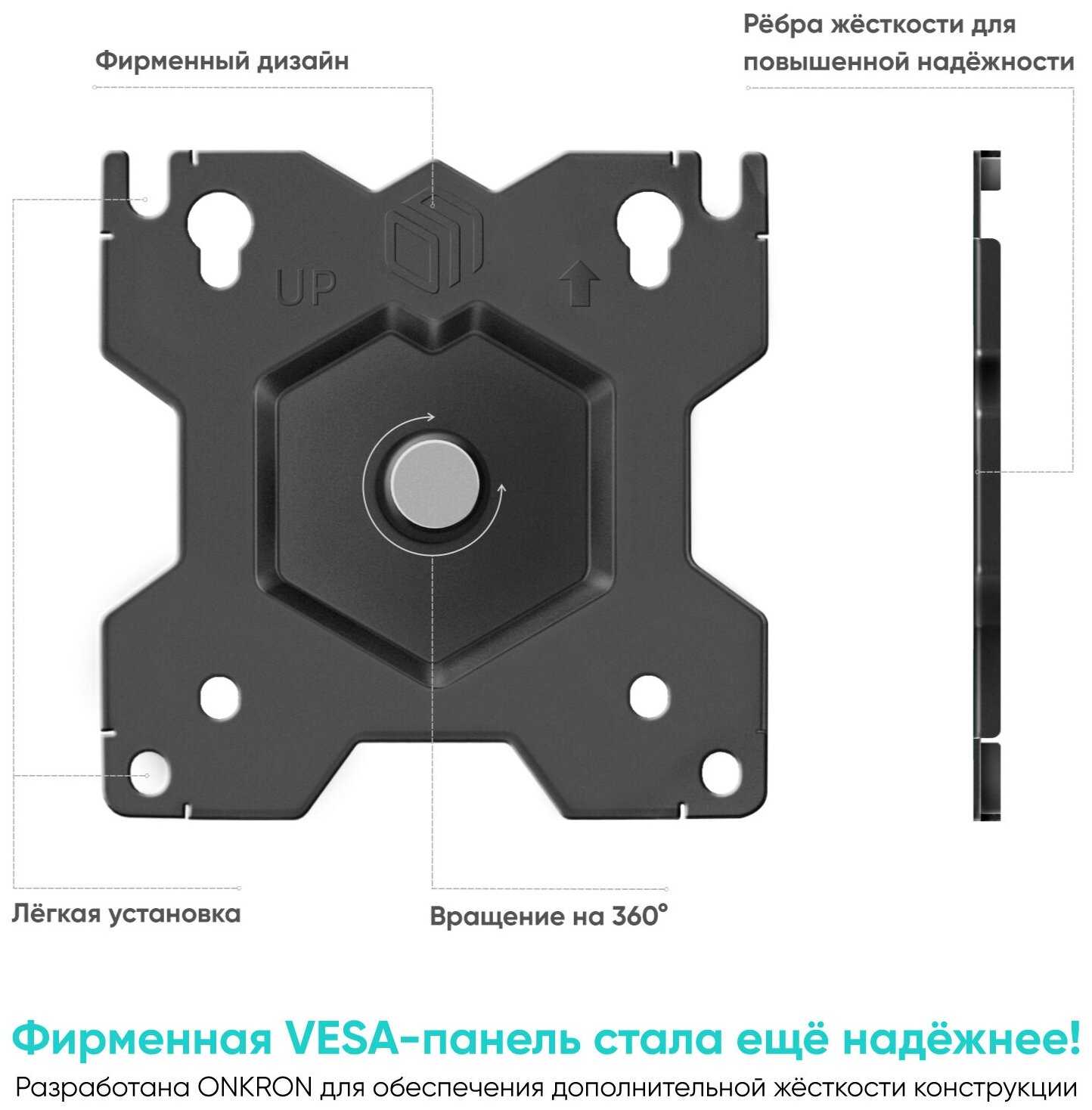 Фирменный дизайн

Рёбра жёсткости для повышенной надёжности

UP

Лёгкая установка

Вращение на 360°

Фирменная VESA-панель стала ещё надёжнее!

Разработана ONKRON для обеспечения дополнительной жёсткости конструкции