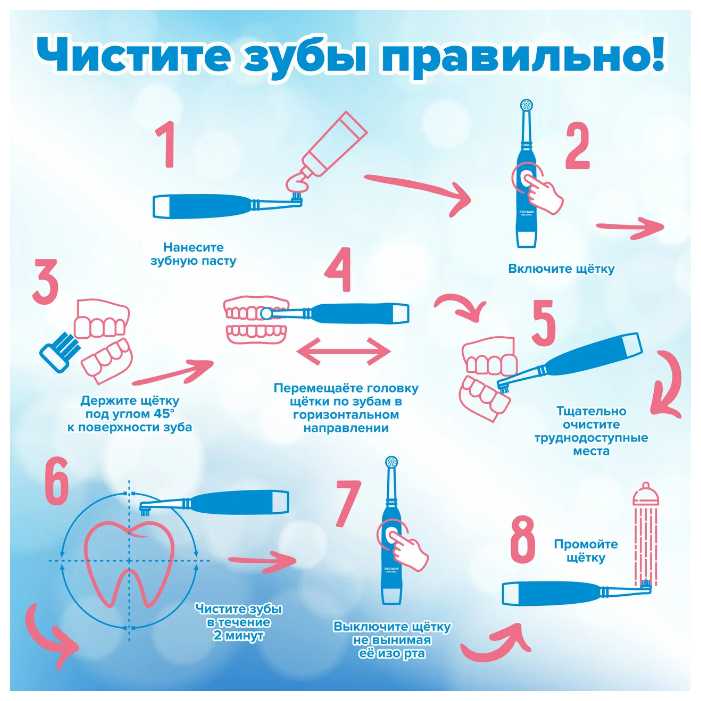 Чистите зубы правильно!

1

Нанесите зубную пасту

2

Включите щётку

3

Держите щётку под углом 45° к поверхности зуба

4

Перемещаёте головку щётки по зубам в горизонтальном направлении

5

Тщательно очистите труднодоступные места

6

Чистите зубы в течение 2 минут

7

Выключите щётку не вынимая её изо рта

8

Промойте щётку